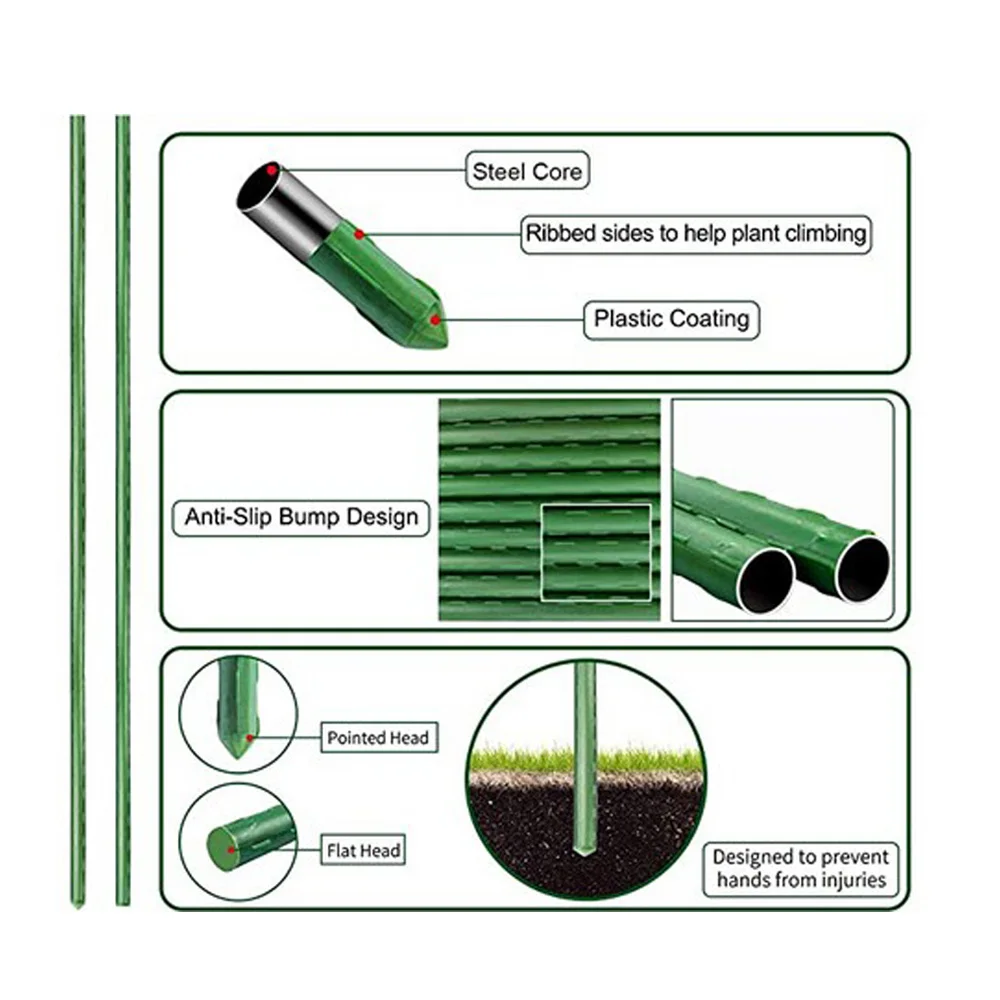 Steel Core

Ribbed sides to help plant climbing

Plastic Coating

Anti-Slip Bump Design

Pointed Head

Flat Head

Designed to prevent hands from injuries