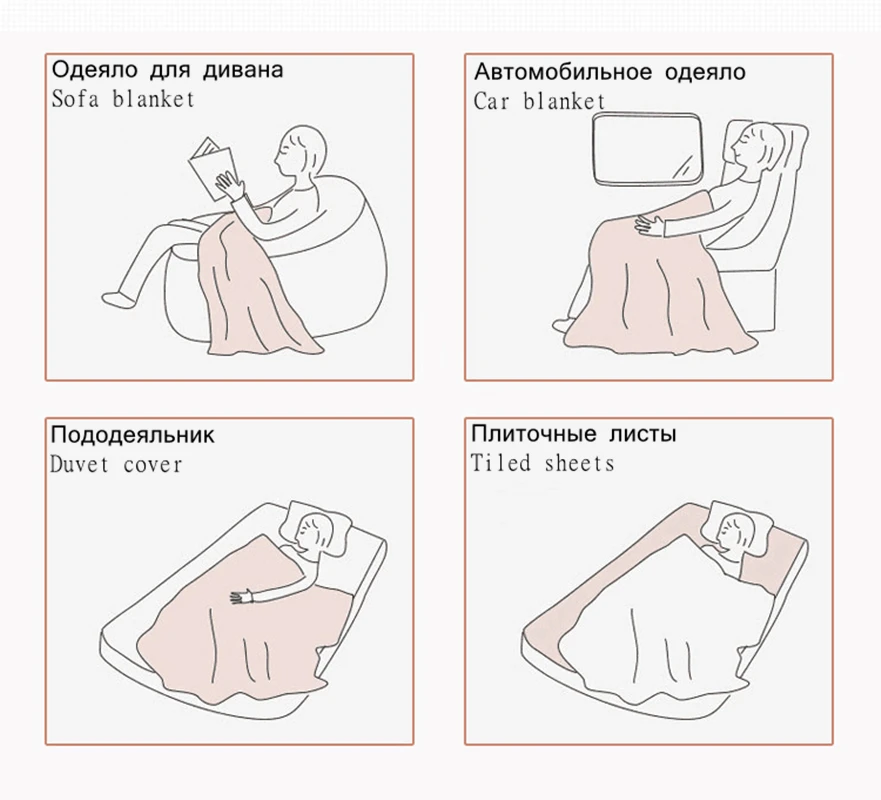 Одеяло для дивана
Sofa blanket

Автомобильное одеяло
Car blanket

Пододеяльник
Duvet cover

Плиточные листы
Tiled sheets