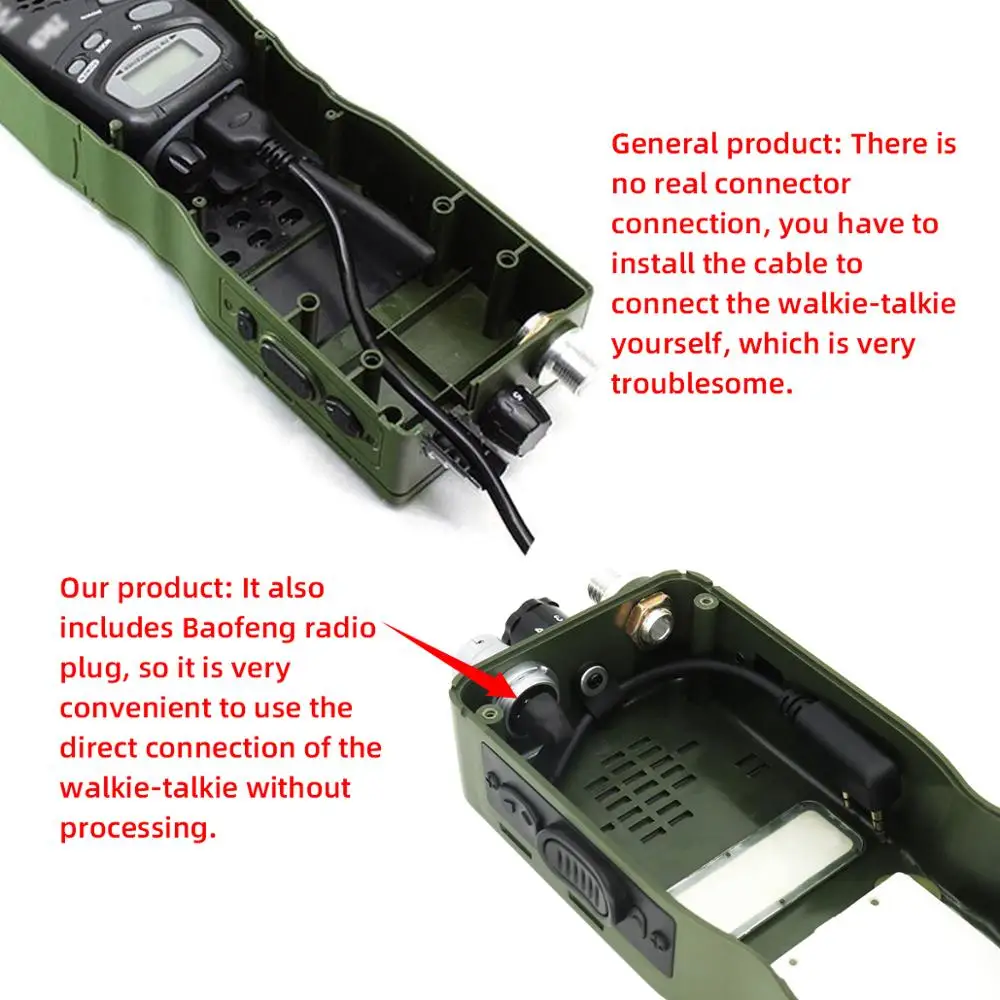 General product: There is no real connector connection, you have to install the cable to connect the walkie-talkie yourself, which is very troublesome.

Our product: It also includes Baofeng radio plug, so it is very convenient to use the direct connection of the walkie-talkie without processing.