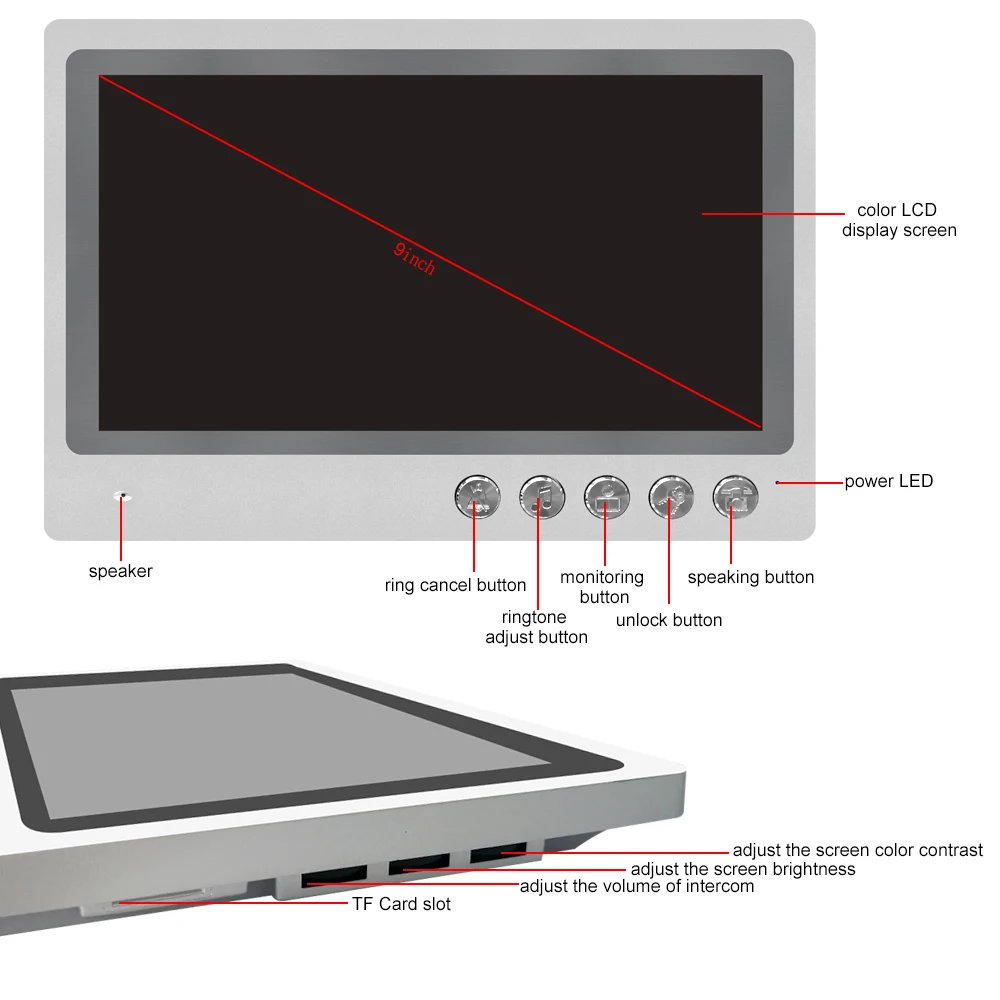 9inch

color LCD
display screen

power LED

speaker

ring cancel button

ringtone
adjust button

monitoring
button

unlock button

speaking button

adjust the screen color contrast
adjust the screen brightness
adjust the volume of intercom
TF Card slot