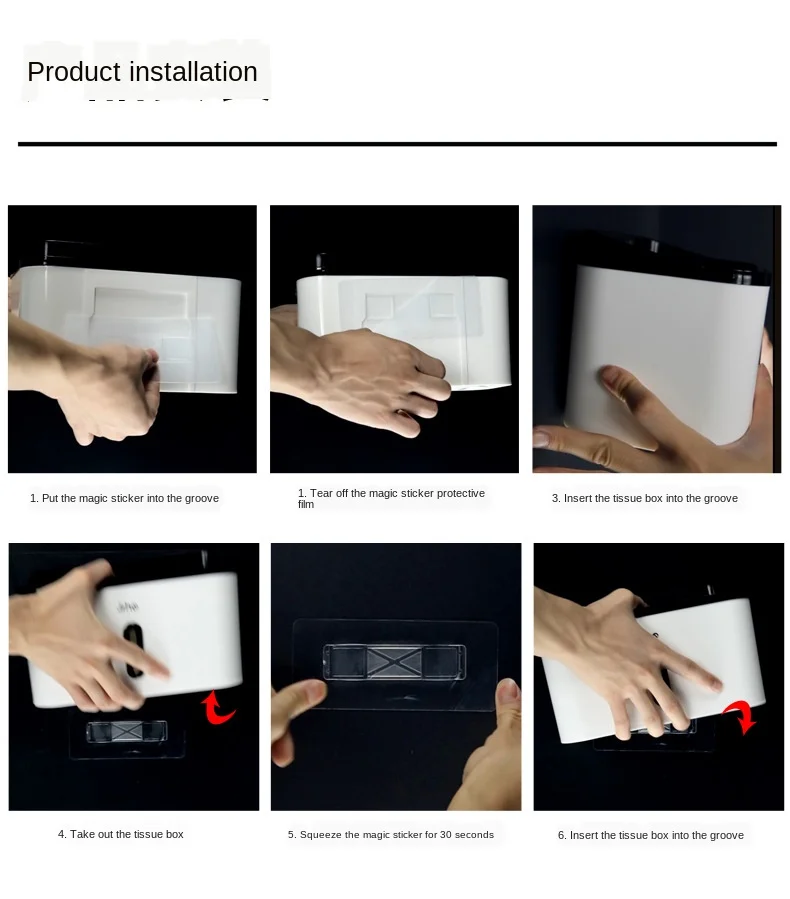 Product installation

1. Put the magic sticker into the groove

1. Tear off the magic sticker protective film

3. Insert the tissue box into the groove

4. Take out the tissue box

5. Squeeze the magic sticker for 30 seconds

6. Insert the tissue box into the groove