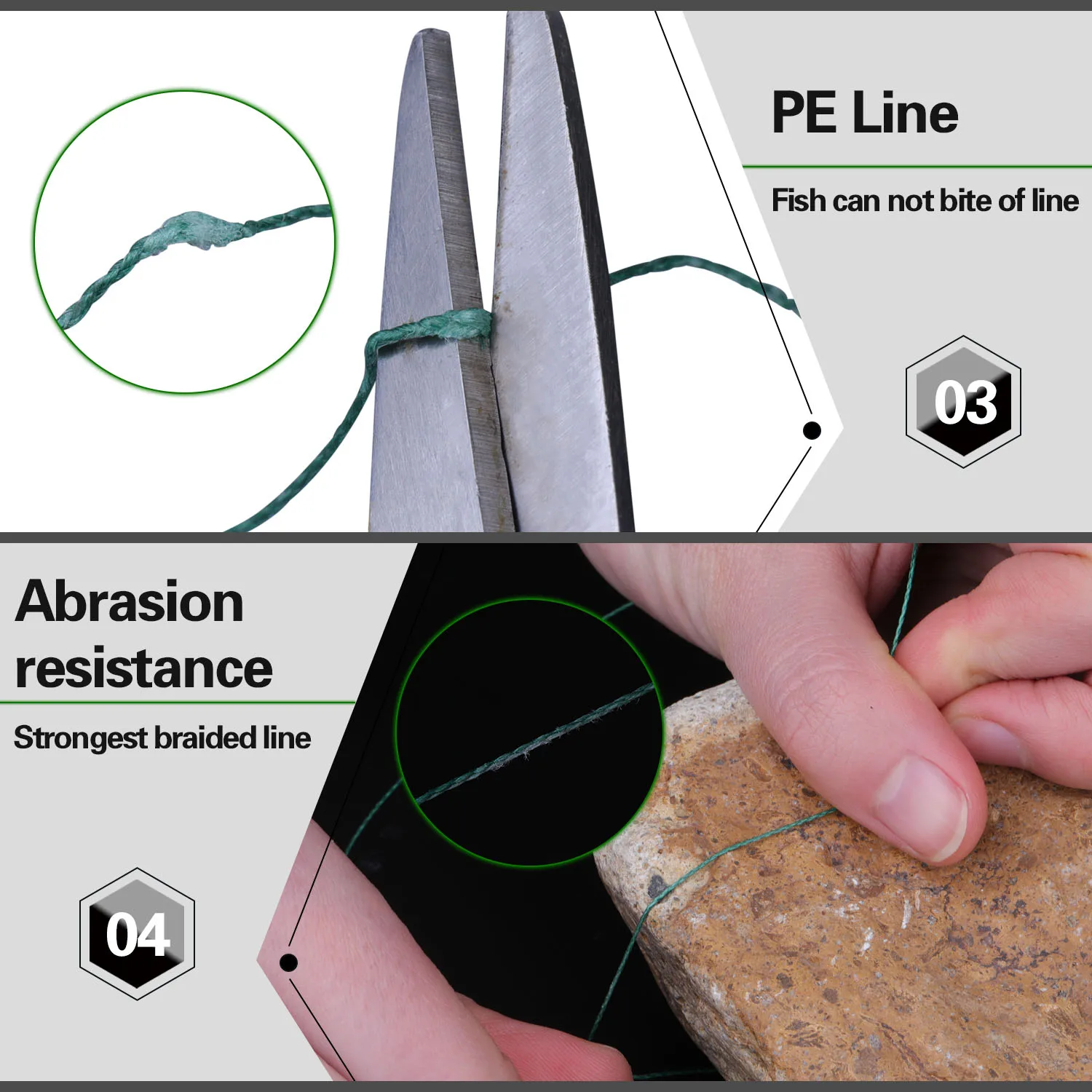 PE Line

Fish can not bite of line

03

Abrasion resistance

Strongest braided line

04