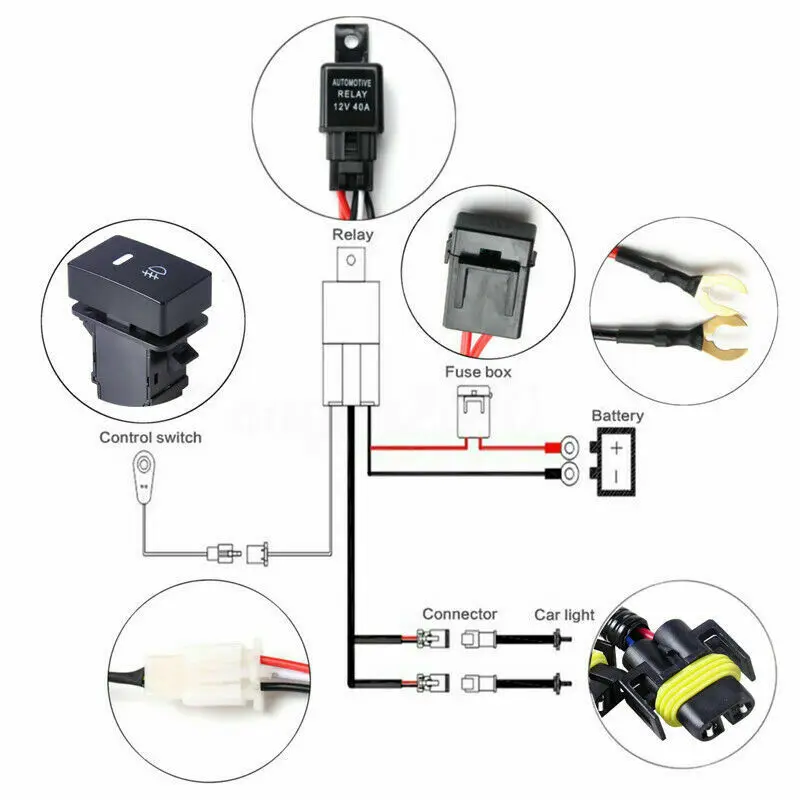 AUTOMOTIVE
RELAY
12V 40A

Relay

Fuse box

Battery

+

−

Control switch

Connector

Car light