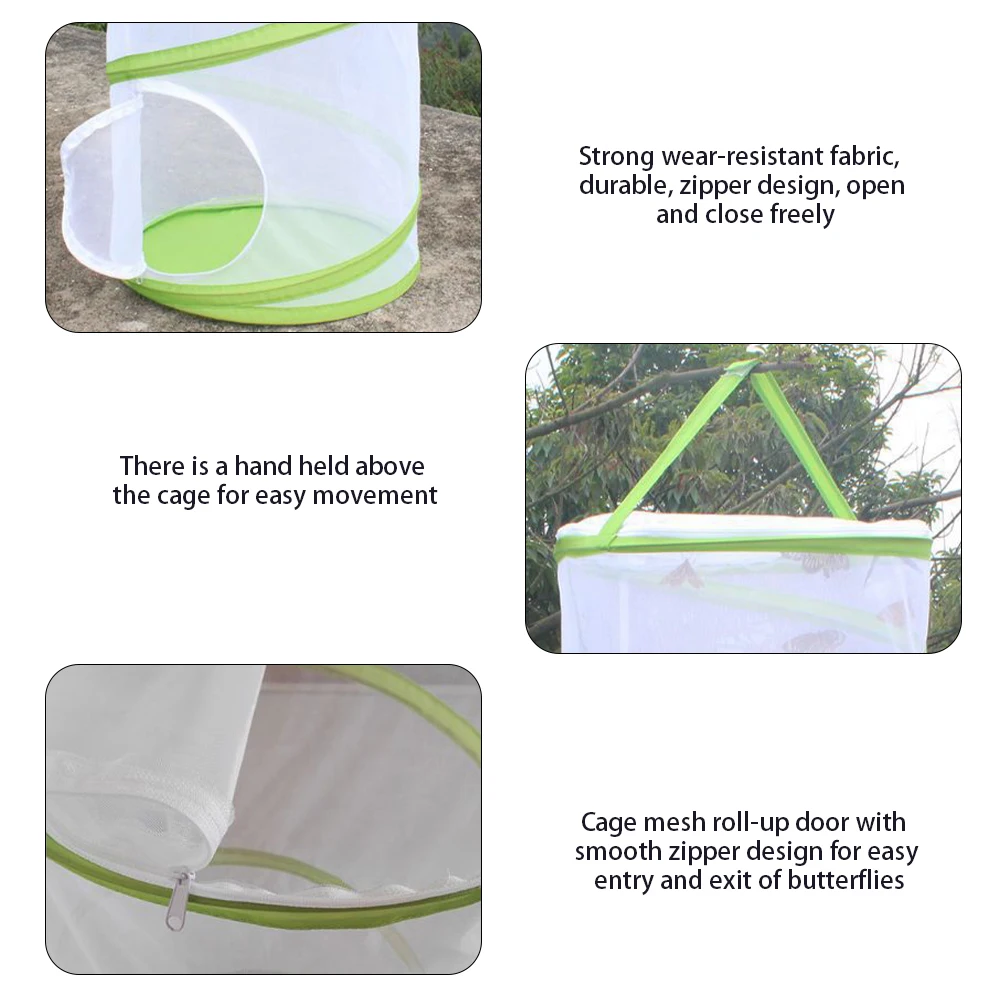 Strong wear-resistant fabric, durable, zipper design, open and close freely

There is a hand held above the cage for easy movement

Cage mesh roll-up door with smooth zipper design for easy entry and exit of butterflies