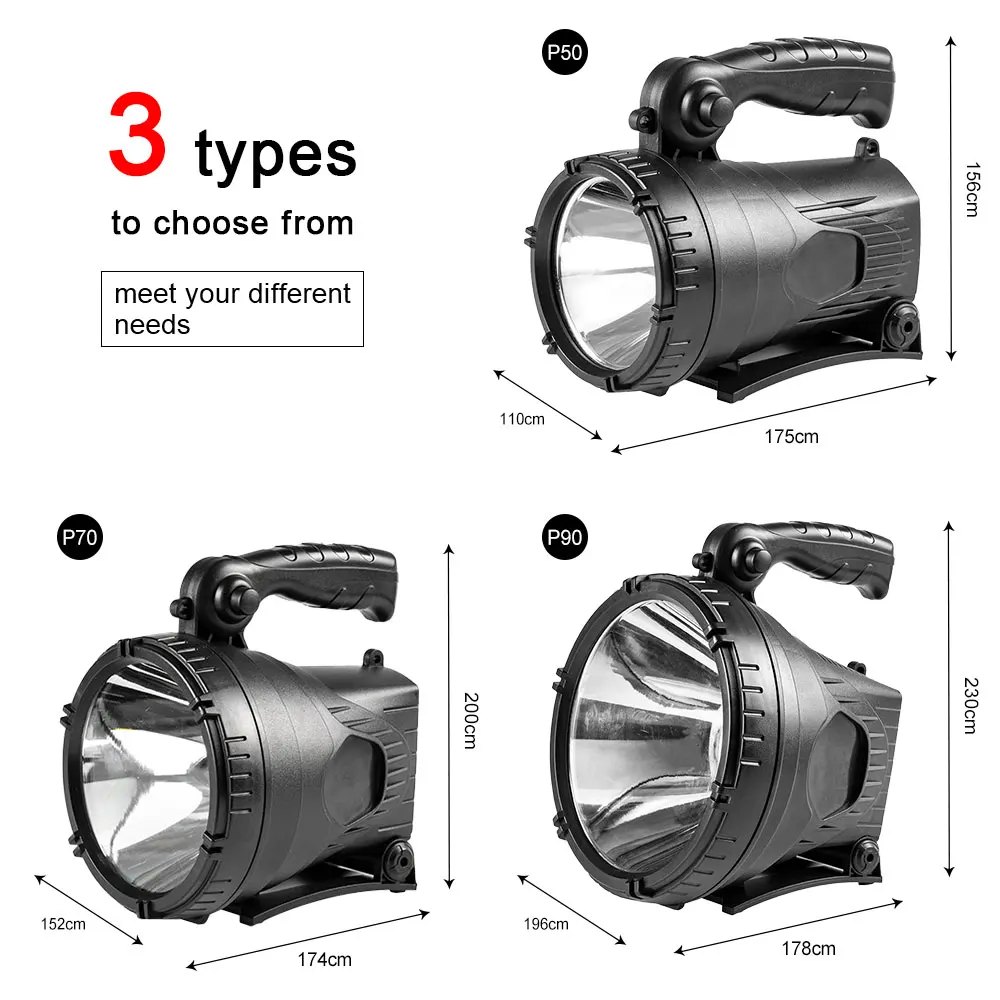 3 types
to choose from

meet your different needs

P50

156cm

110cm

175cm

P70

200cm

152cm

174cm

P90

230cm

196cm

178cm