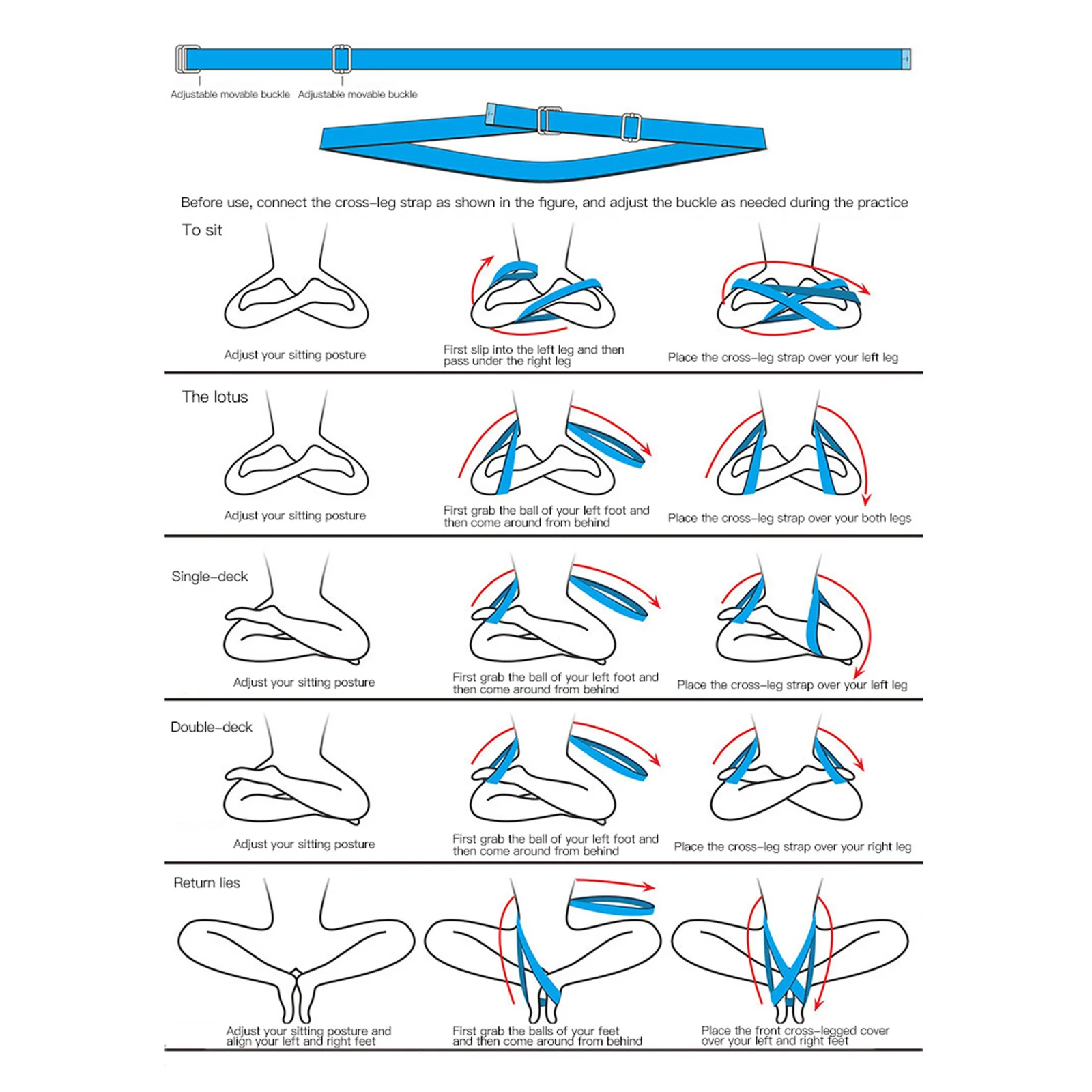 Adjustable movable buckle Adjustable movable buckle

Before use, connect the cross-leg strap as shown in the figure, and adjust the buckle as needed during the practice

To sit

Adjust your sitting posture

First slip into the left leg and then pass under the right leg

Place the cross-leg strap over your left leg

The lotus

Adjust your sitting posture

First grab the ball of your left foot and then come around from behind

Place the cross-leg strap over your both legs

Single-deck

Adjust your sitting posture

First grab the ball of your left foot and then come around from behind

Place the cross-leg strap over your left leg

Double-deck

Adjust your sitting posture

First grab the ball of your left foot and then come around from behind

Place the cross-leg strap over your right leg

Return lies

Adjust your sitting posture and align your left and right feet

First grab the balls of your feet and then come around from behind

Place the front cross-legged cover over your left and right feet