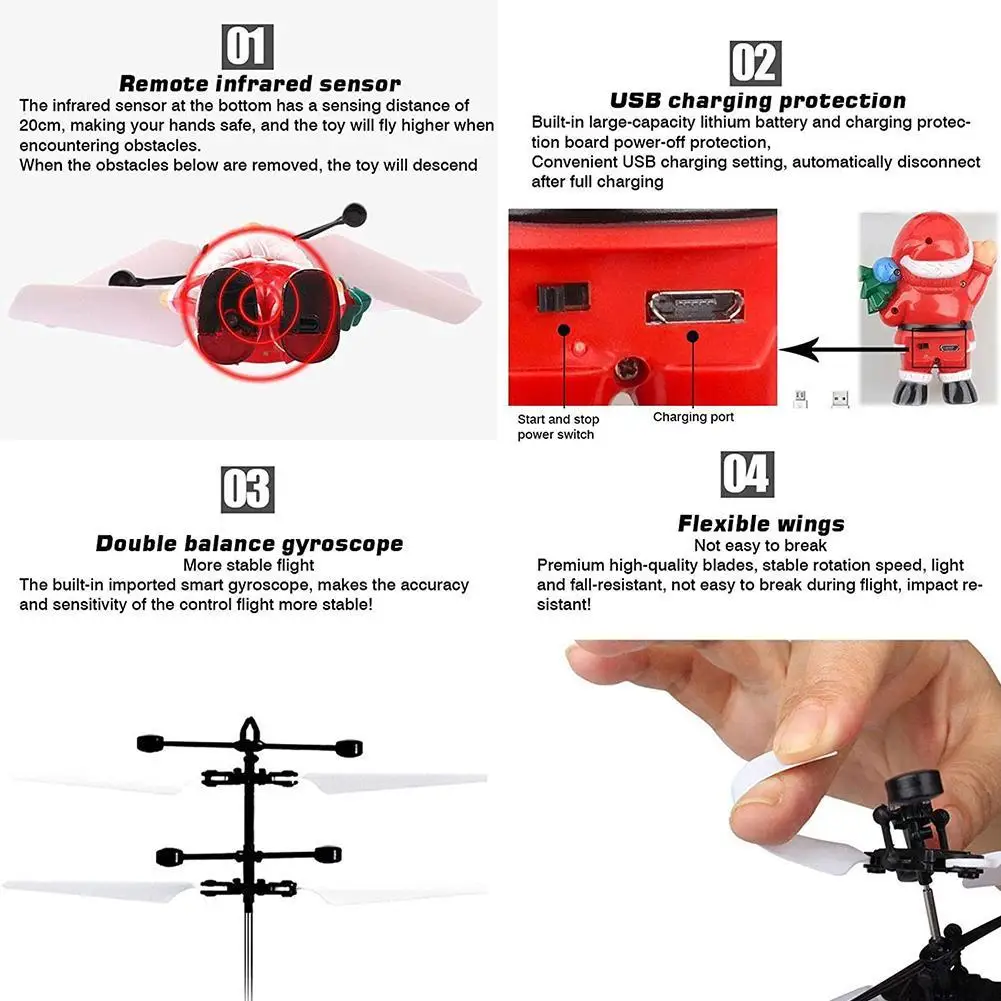 01
Remote infrared sensor
The infrared sensor at the bottom has a sensing distance of 20cm, making your hands safe, and the toy will fly higher when encountering obstacles.
When the obstacles below are removed, the toy will descend

02
USB charging protection
Built-in large-capacity lithium battery and charging protection board power-off protection,
Convenient USB charging setting, automatically disconnect after full charging

Start and stop power switch
Charging port

03
Double balance gyroscope
More stable flight
The built-in imported smart gyroscope, makes the accuracy and sensitivity of the control flight more stable!

04
Flexible wings
Not easy to break
Premium high-quality blades, stable rotation speed, light and fall-resistant, not easy to break during flight, impact resistant!