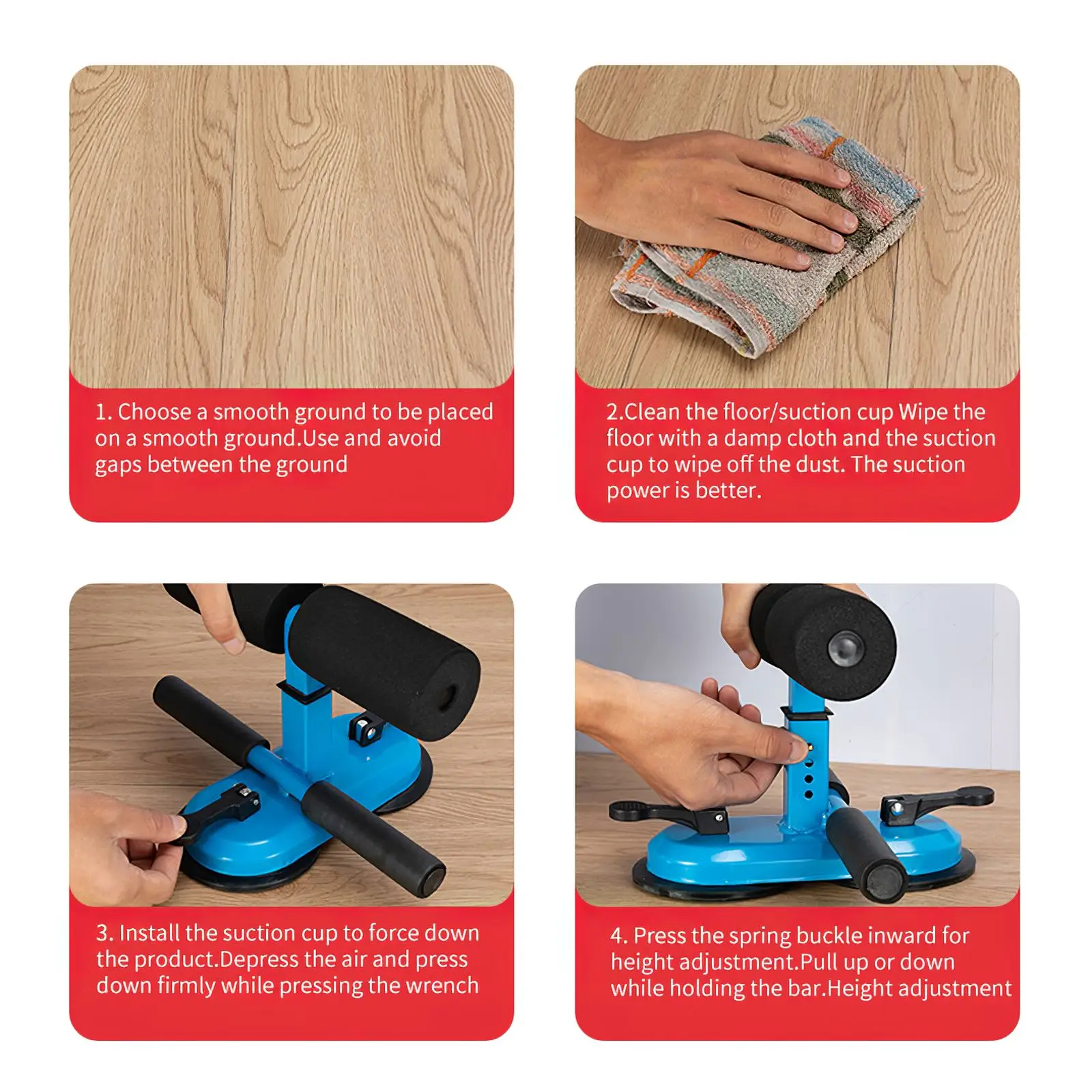 1. Choose a smooth ground to be placed on a smooth ground.Use and avoid gaps between the ground

2.Clean the floor/suction cup Wipe the floor with a damp cloth and the suction cup to wipe off the dust. The suction power is better.

3. Install the suction cup to force down the product.Depress the air and press down firmly while pressing the wrench

4. Press the spring buckle inward for height adjustment.Pull up or down while holding the bar.Height adjustment