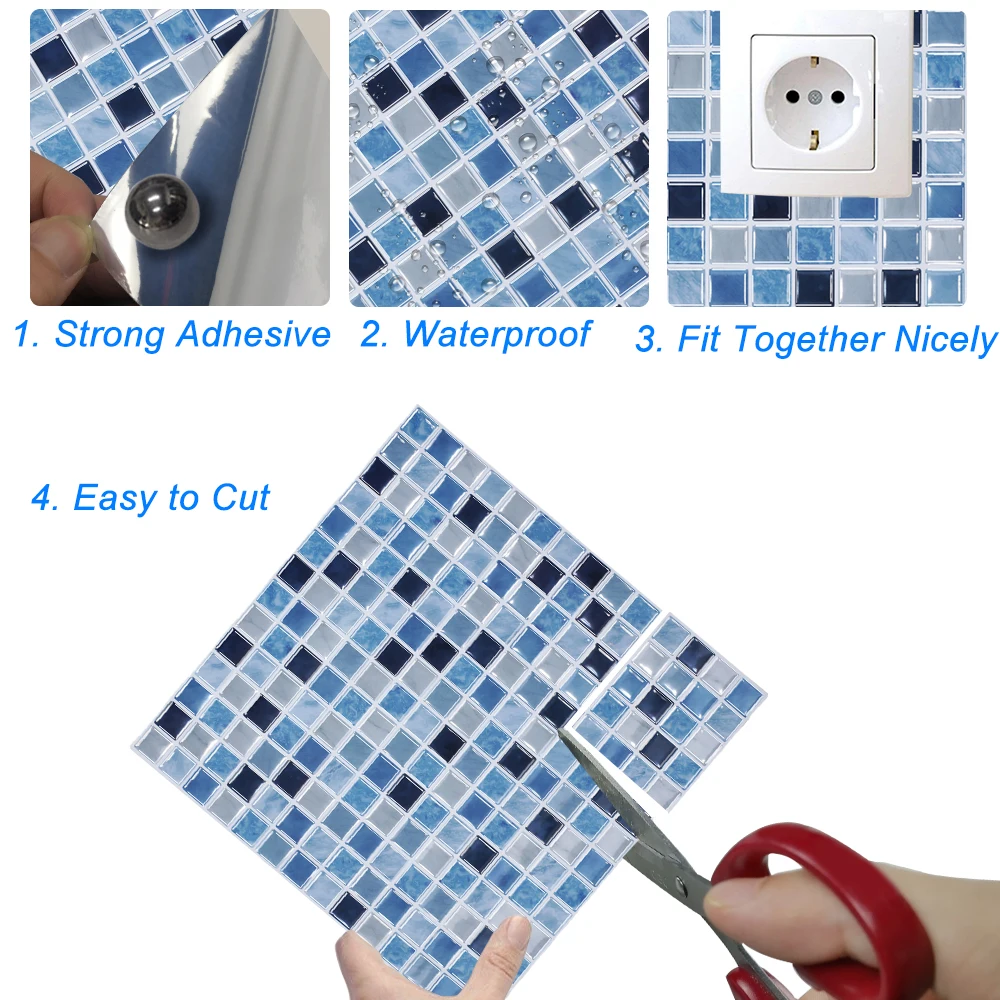 1. Strong Adhesive

2. Waterproof

3. Fit Together Nicely

4. Easy to Cut