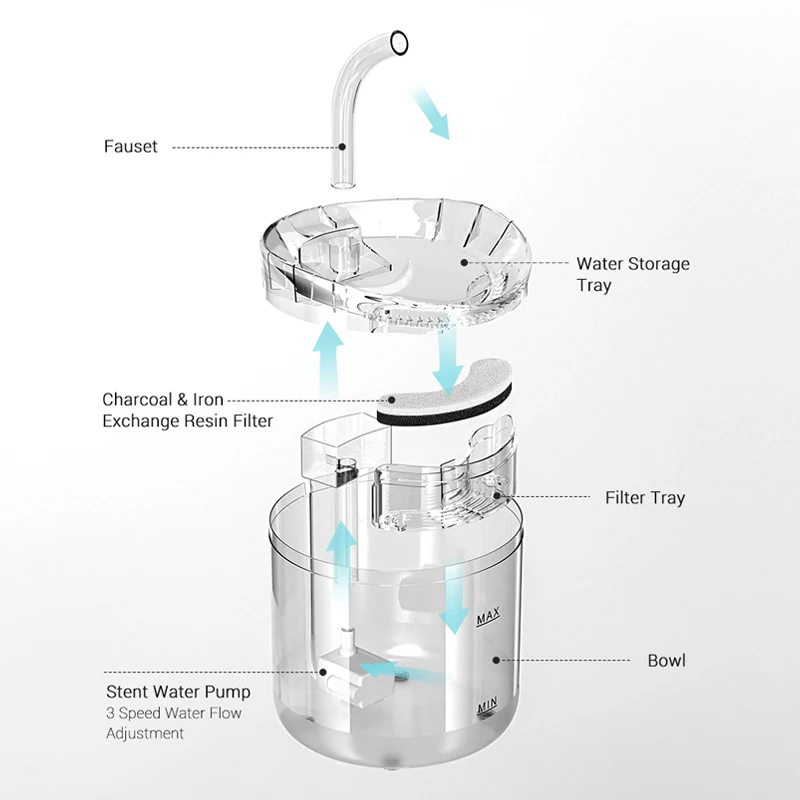 Fauset

Water Storage Tray

Charcoal & Iron Exchange Resin Filter

Filter Tray

MAX

Bowl

Stent Water Pump
3 Speed Water Flow Adjustment

MIN