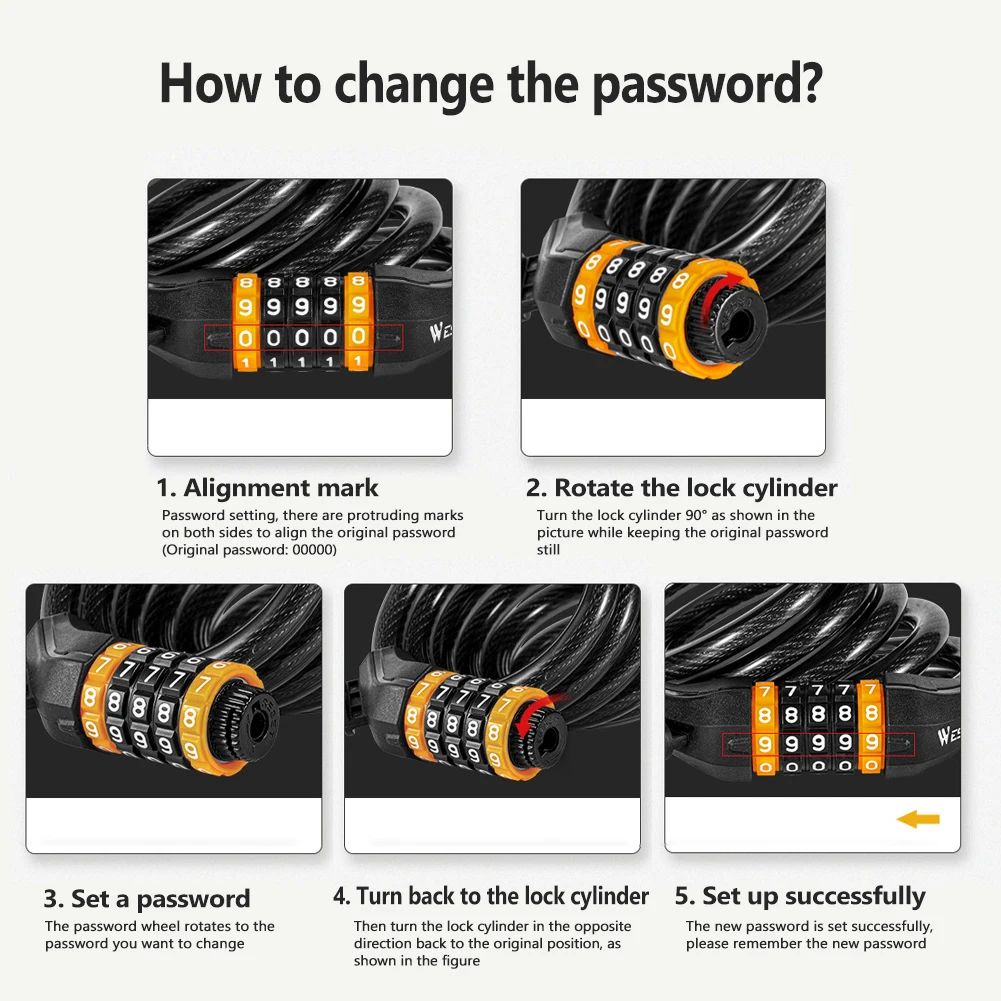 How to change the password?

8 8 8 8 8
9 9 9 9 9
0 0 0 0 0
1 1 1 1 1

WES

1. Alignment mark
Password setting, there are protruding marks on both sides to align the original password (Original password: 00000)

2. Rotate the lock cylinder
Turn the lock cylinder 90° as shown in the picture while keeping the original password still

3. Set a password
The password wheel rotates to the password you want to change

4. Turn back to the lock cylinder
Then turn the lock cylinder in the opposite direction back to the original position, as shown in the figure

7 7 7 7 7
8 8 8 8 8
9 9 9 9 9
0 0 0 0 0

WES

5. Set up successfully
The new password is set successfully, please remember the new password