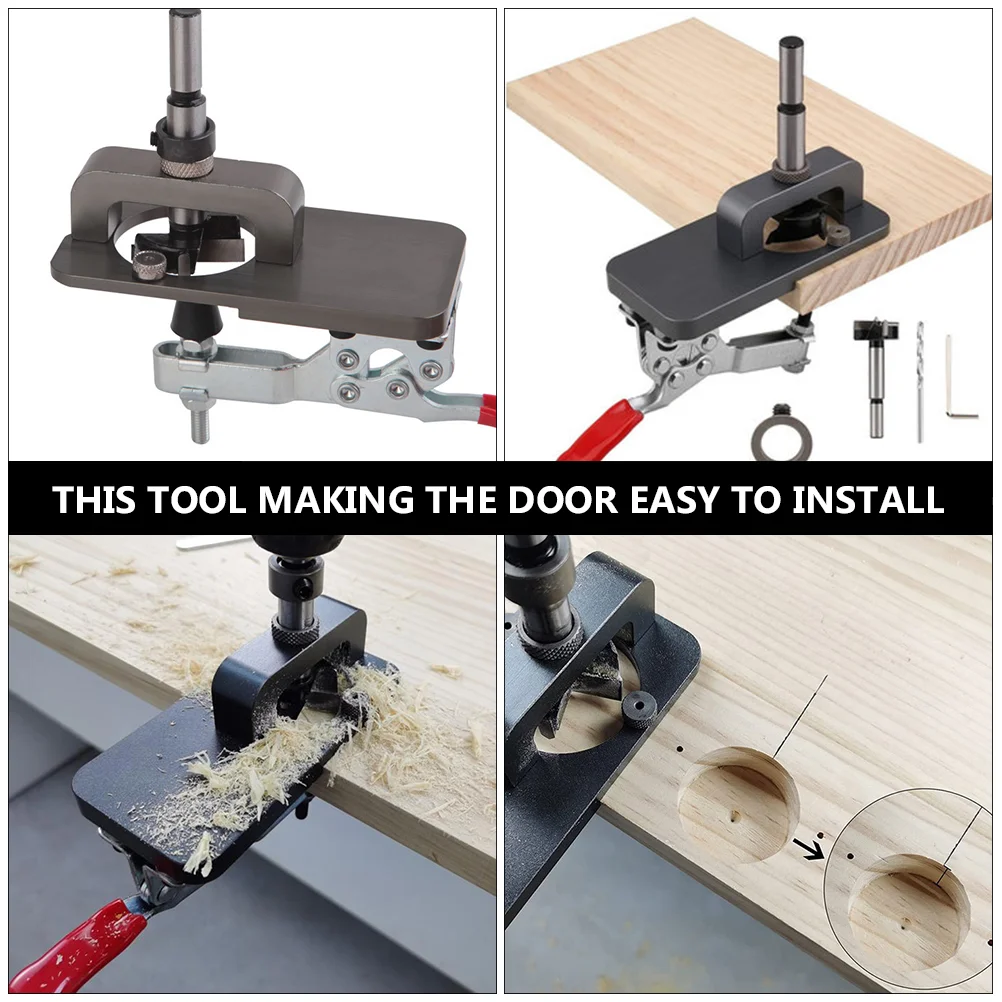 THIS TOOL MAKING THE DOOR EASY TO INSTALL