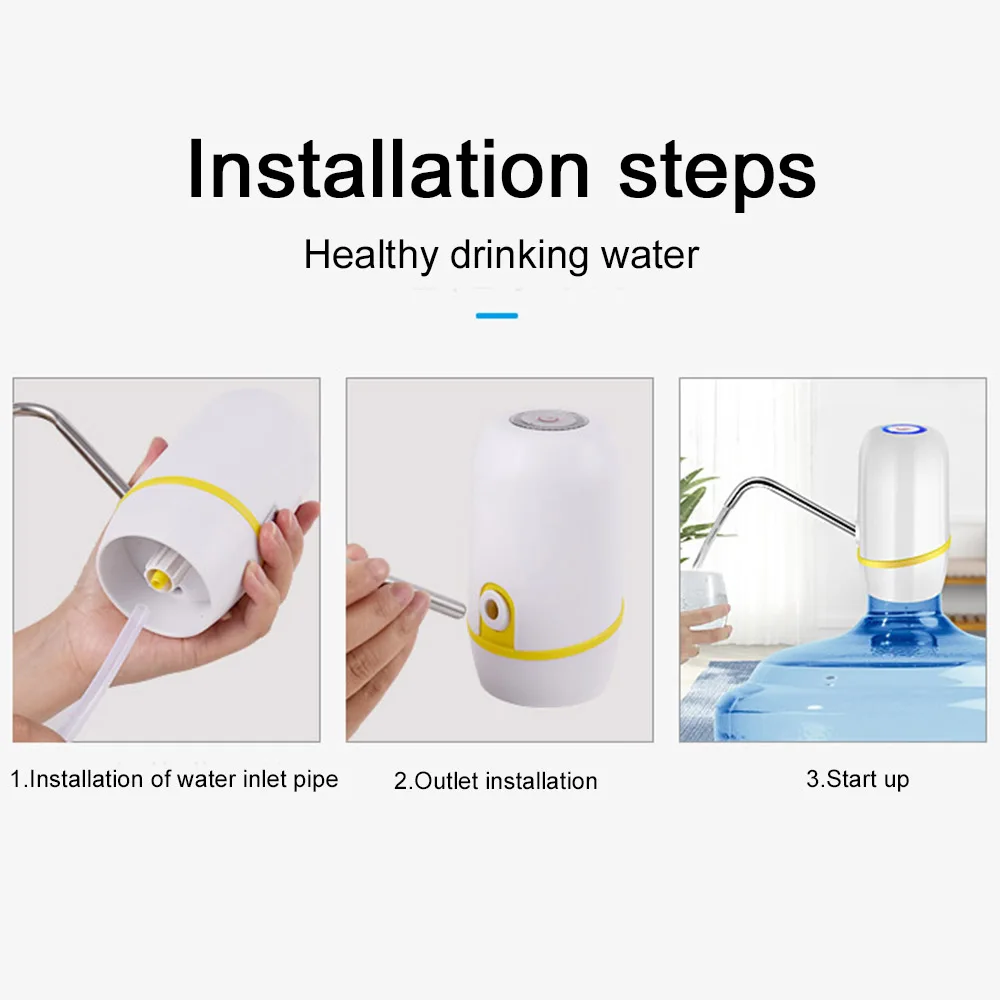 Installation steps

Healthy drinking water

1.Installation of water inlet pipe

2.Outlet installation

3.Start up