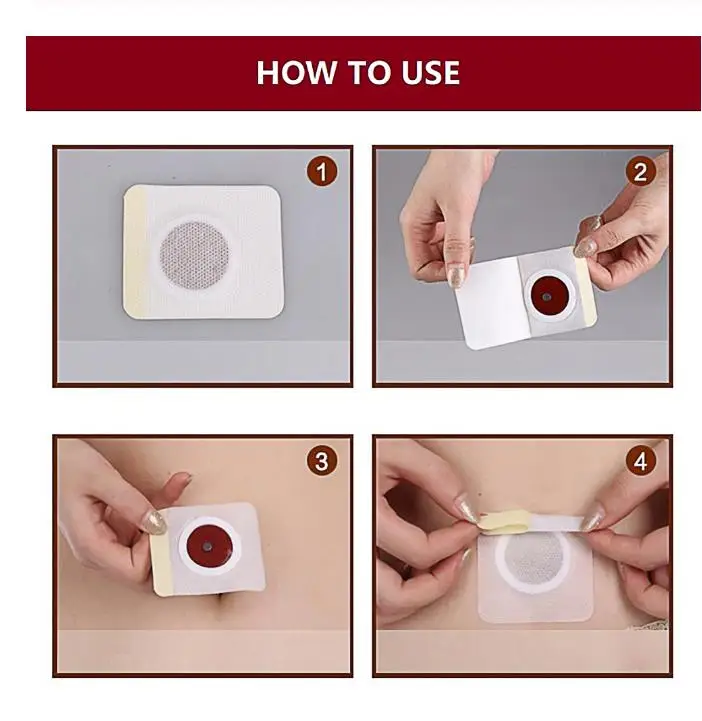 HOW TO USE

1

2

3

4