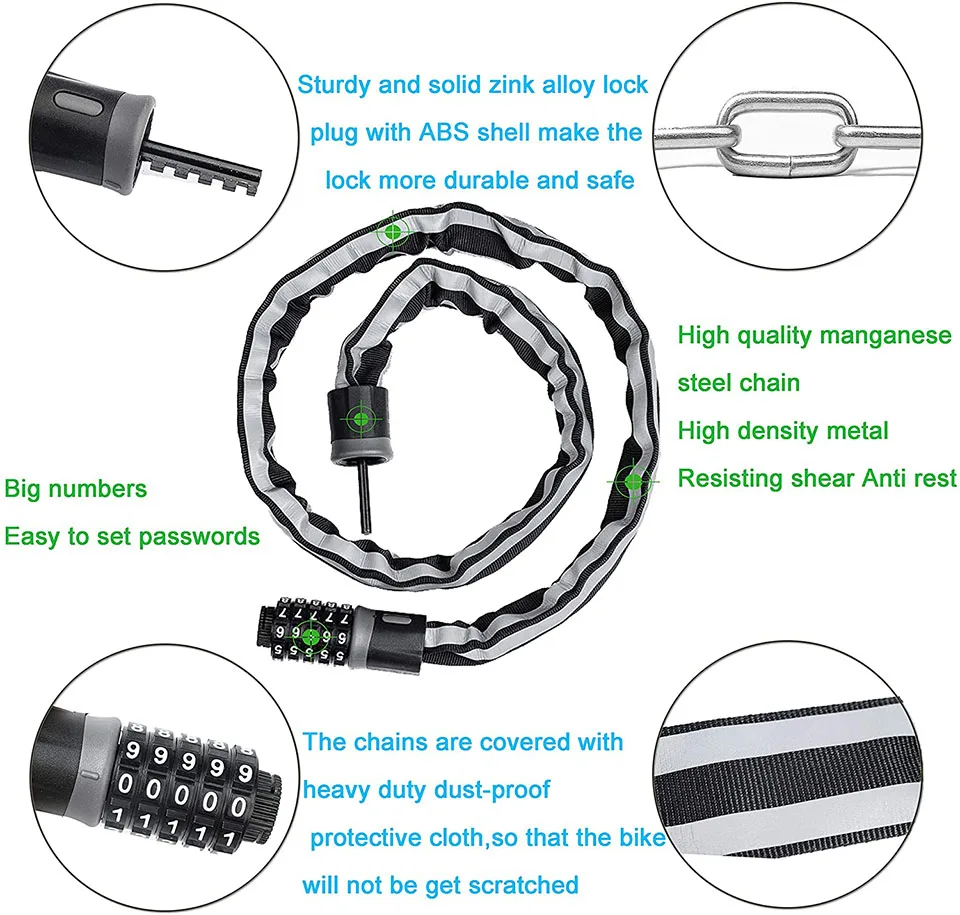 Sturdy and solid zink alloy lock plug with ABS shell make the lock more durable and safe

High quality manganese steel chain
High density metal
Resisting shear Anti rest

Big numbers
Easy to set passwords

7 7 7 7 7
6 6 6 6 6
5 5 5 5 5

9 9 9 9 9
0 0 0 0 0
1 1 1 1 1

The chains are covered with heavy duty dust-proof protective cloth,so that the bike will not be get scratched