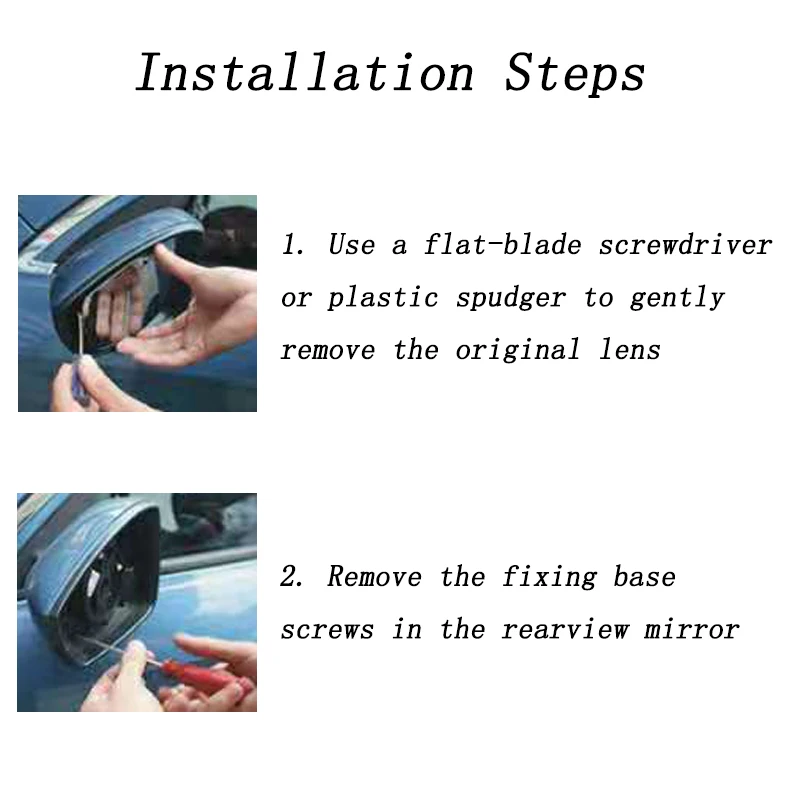 Installation Steps

1. Use a flat-blade screwdriver or plastic spudger to gently remove the original lens

2. Remove the fixing base screws in the rearview mirror