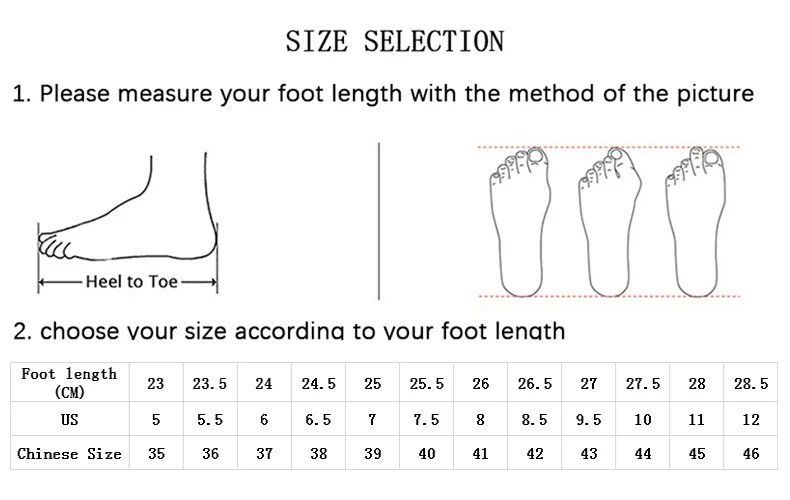 SIZE SELECTION

1. Please measure your foot length with the method of the picture

Heel to Toe

2. choose your size according to your foot length

| Foot length (CM) | 23 | 23.5 | 24 | 24.5 | 25 | 25.5 | 26 | 26.5 | 27 | 27.5 | 28 | 28.5 |
|---|---|---|---|---|---|---|---|---|---|---|---|---|
| US | 5 | 5.5 | 6 | 6.5 | 7 | 7.5 | 8 | 8.5 | 9.5 | 10 | 11 | 12 |
| Chinese Size | 35 | 36 | 37 | 38 | 39 | 40 | 41 | 42 | 43 | 44 | 45 | 46 |