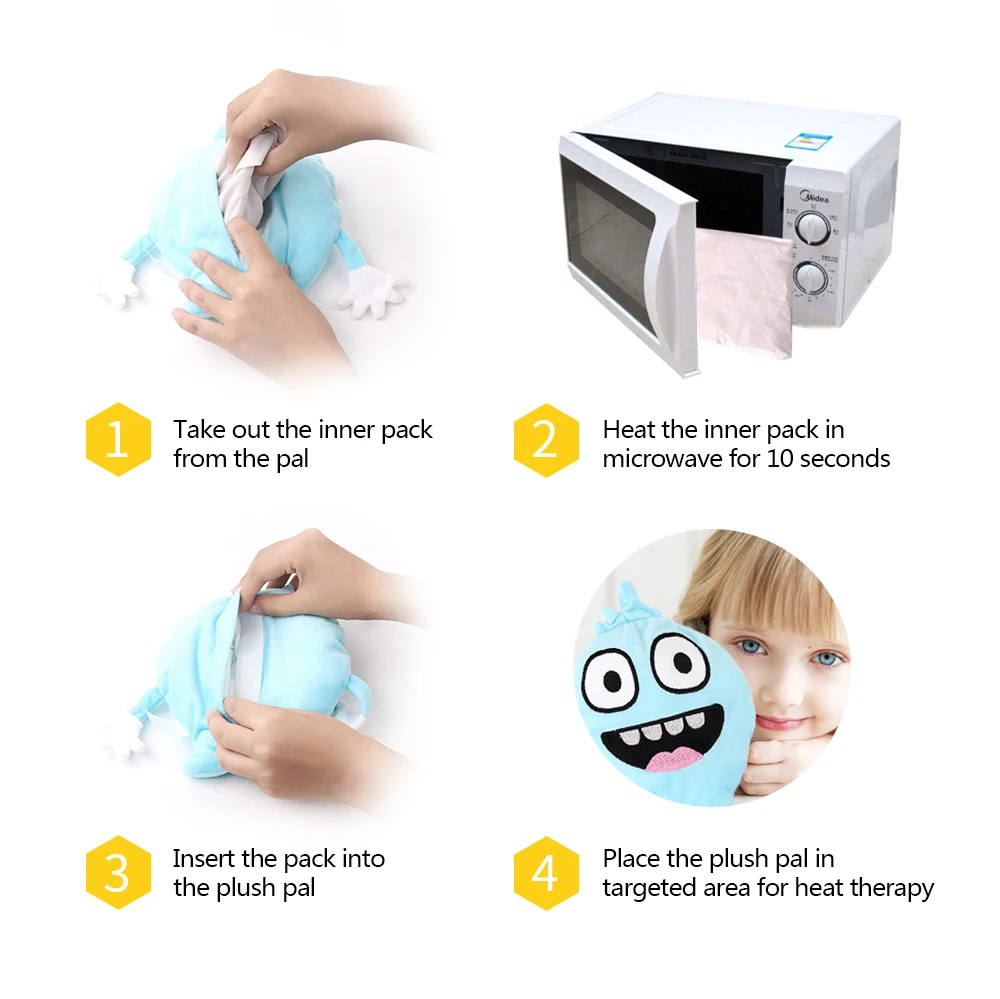 Midea

1 Take out the inner pack from the pal

2 Heat the inner pack in microwave for 10 seconds

3 Insert the pack into the plush pal

4 Place the plush pal in targeted area for heat therapy