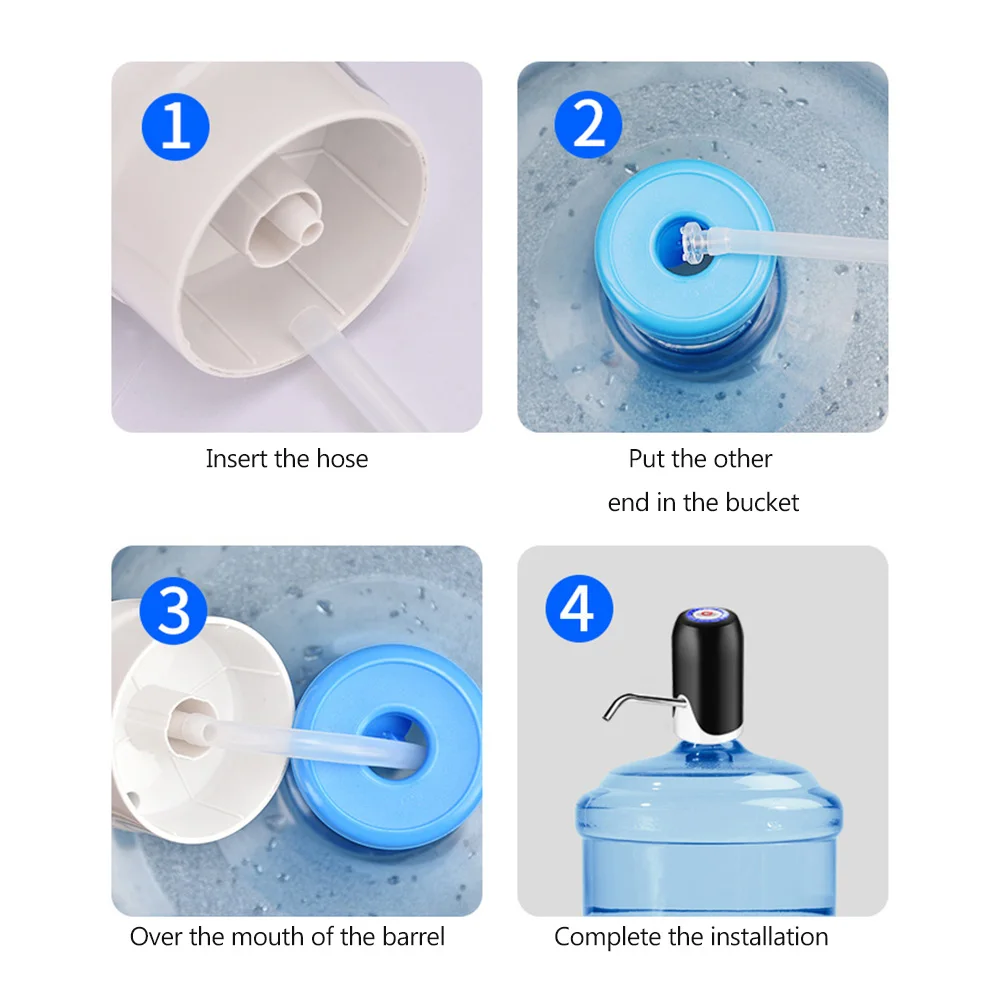 1

Insert the hose

2

Put the other end in the bucket

3

Over the mouth of the barrel

4

Complete the installation