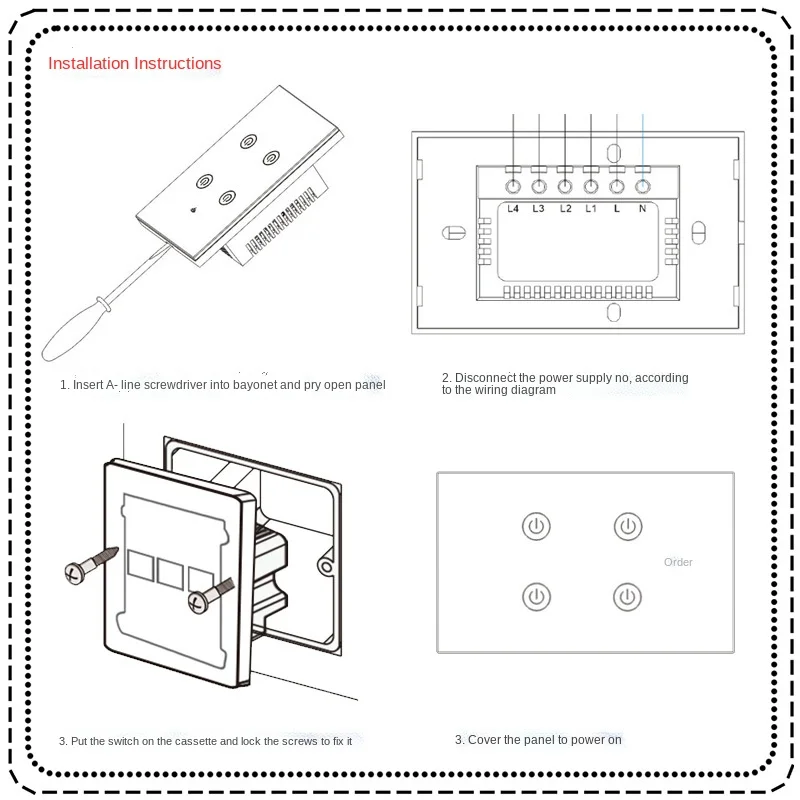 Installation Instructions

L4 L3 L2 L1 L N

1. Insert A- line screwdriver into bayonet and pry open panel

2. Disconnect the power supply no, according to the wiring diagram

Order

3. Put the switch on the cassette and lock the screws to fix it

3. Cover the panel to power on