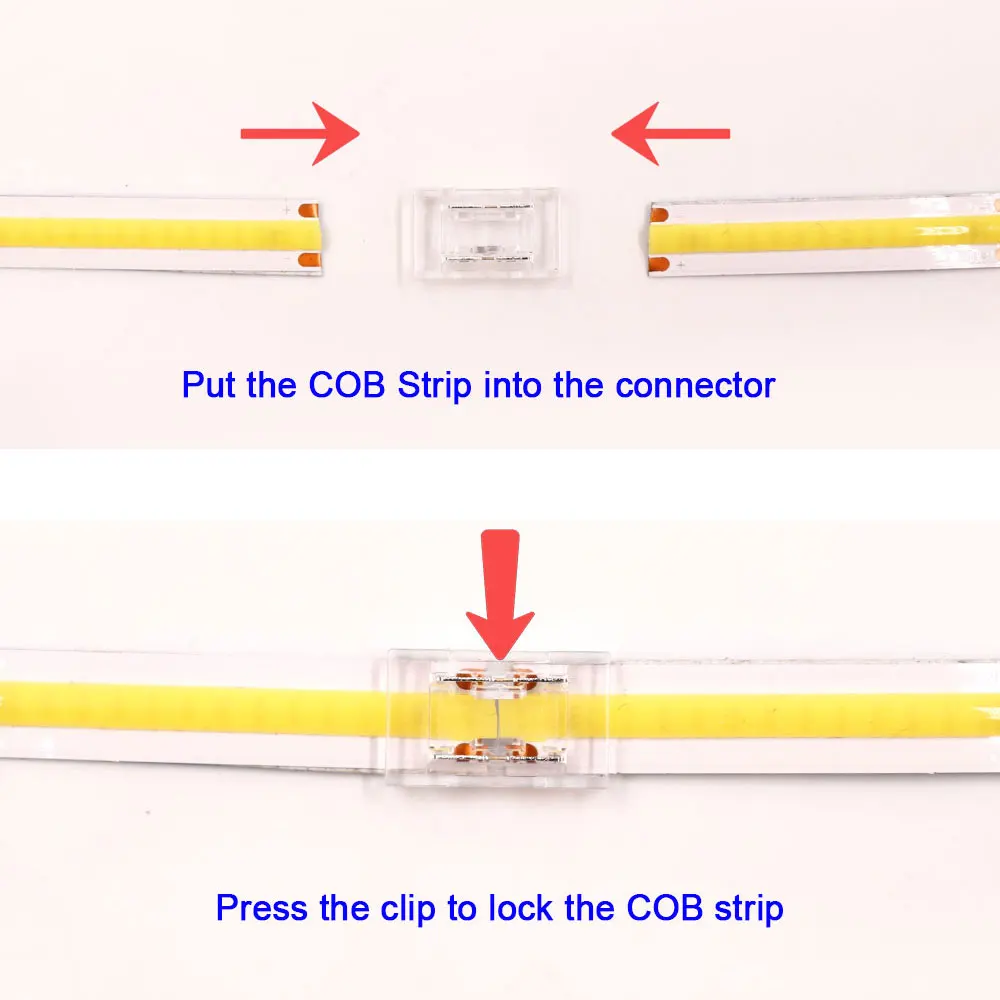 Put the COB Strip into the connector

Press the clip to lock the COB strip