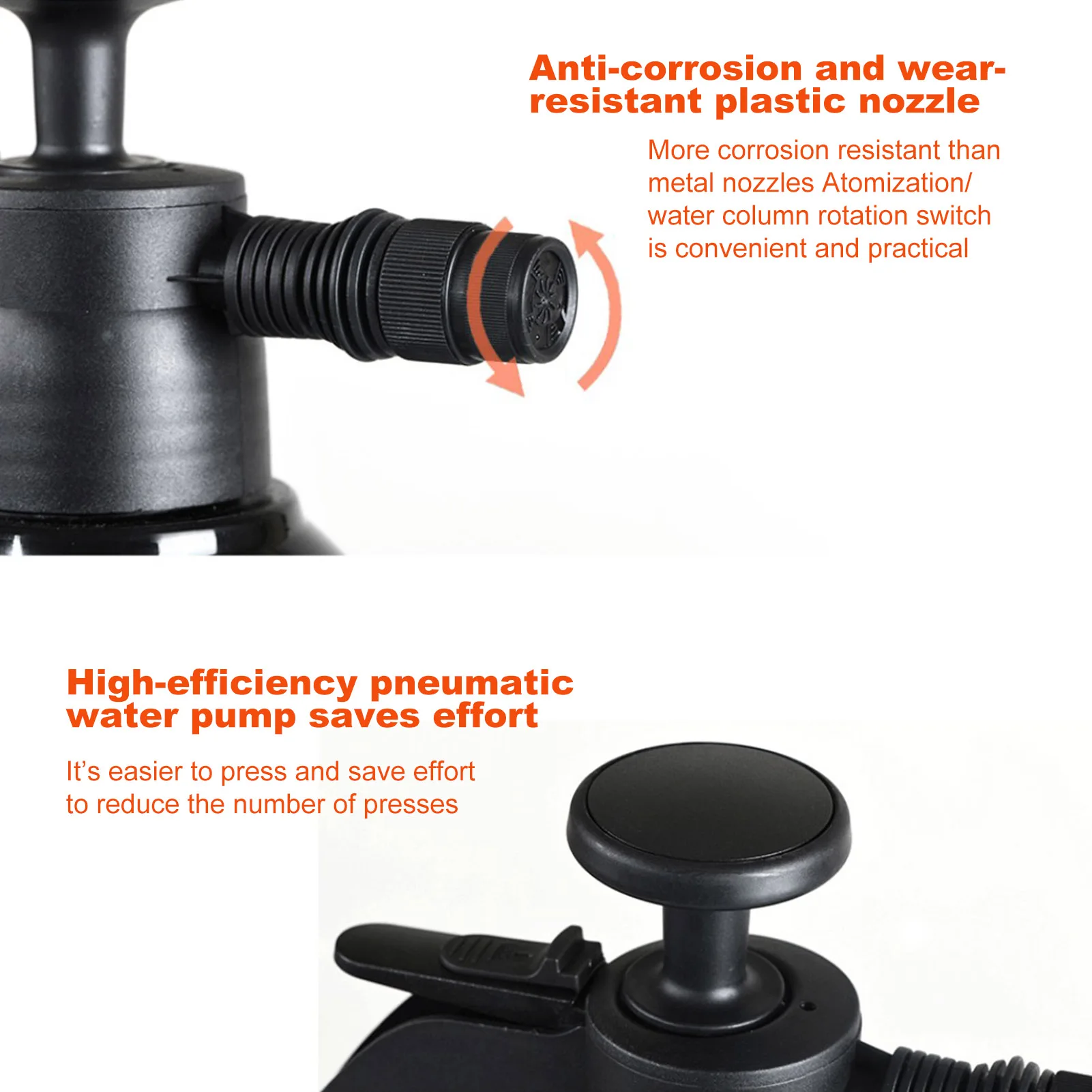 Anti-corrosion and wear-resistant plastic nozzle

More corrosion resistant than metal nozzles Atomization/ water column rotation switch is convenient and practical

High-efficiency pneumatic water pump saves effort

It's easier to press and save effort to reduce the number of presses