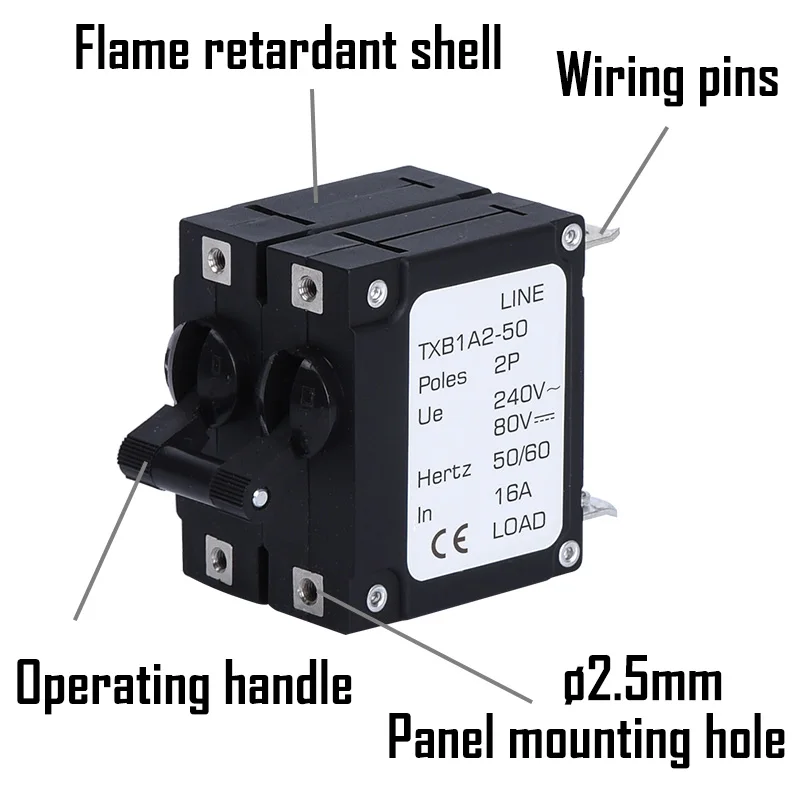 Flame retardant shell

Wiring pins

LINE
TXB1A2-50
Poles 2P
Ue 240V~
80V⎓
Hertz 50/60
In 16A
CE LOAD

Operating handle

ø2.5mm
Panel mounting hole