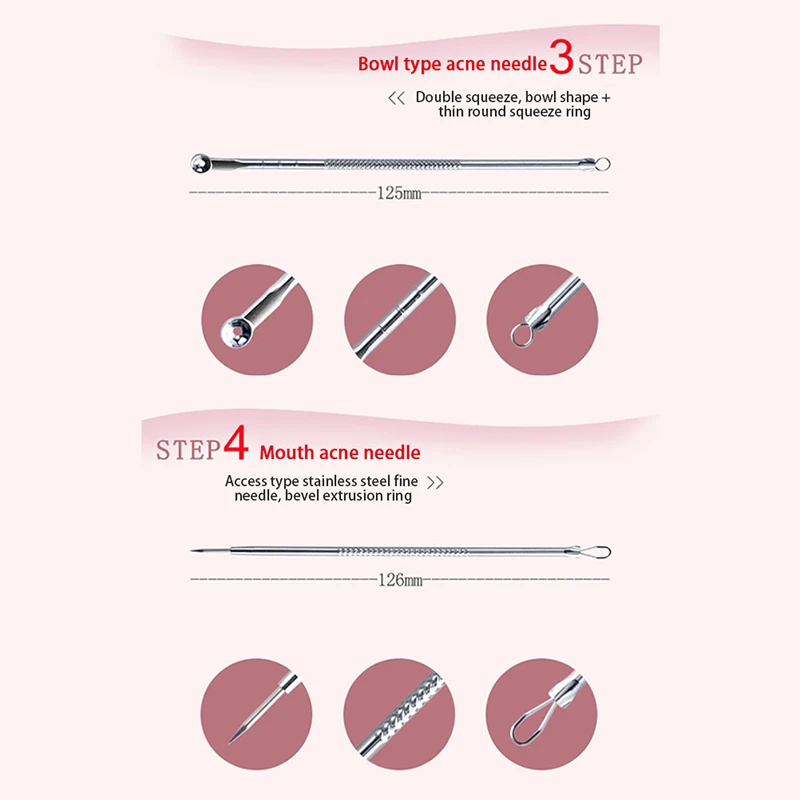 Bowl type acne needle 3 STEP

<< Double squeeze, bowl shape + thin round squeeze ring

125mm

STEP 4 Mouth acne needle

Access type stainless steel fine needle, bevel extrusion ring >>

126mm