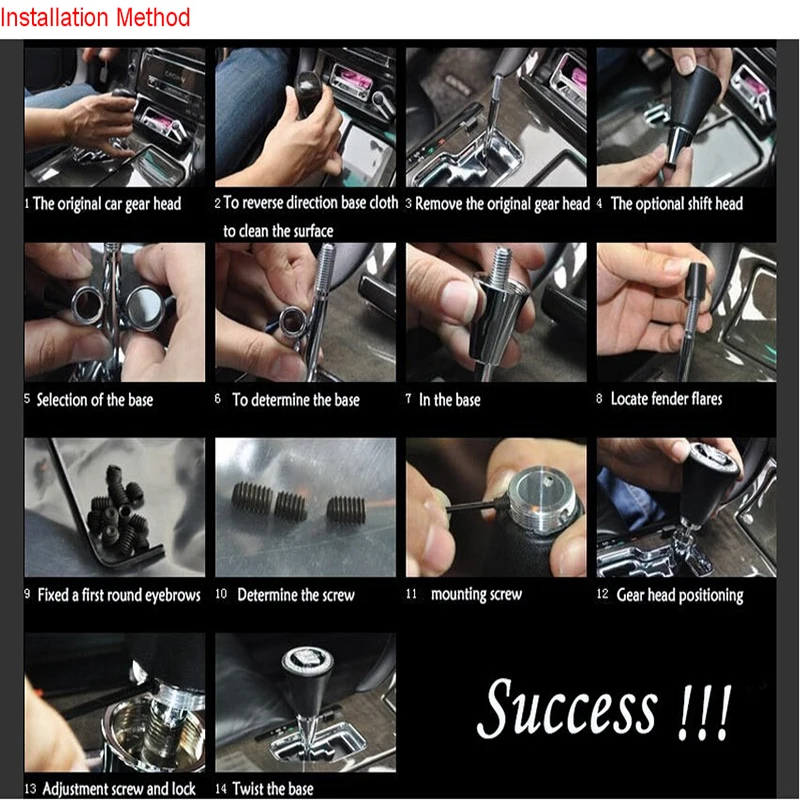 Installation Method

1 The original car gear head

2 To reverse direction base cloth to clean the surface

3 Remove the original gear head

4 The optional shift head

5 Selection of the base

6 To determine the base

7 In the base

8 Locate fender flares

9 Fixed a first round eyebrows

10 Determine the screw

11 mounting screw

12 Gear head positioning

13 Adjustment screw and lock

14 Twist the base

Success !!!