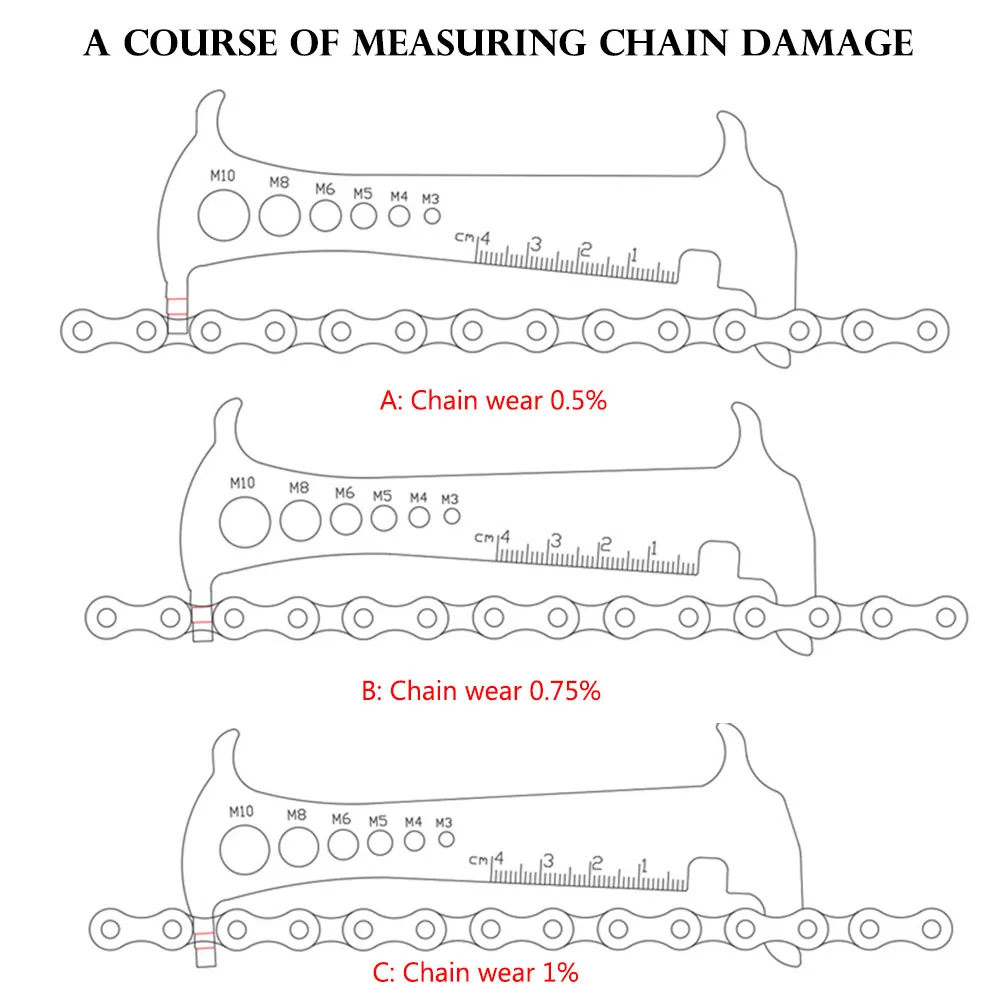 A COURSE OF MEASURING CHAIN DAMAGE

M10 M8 M6 M5 M4 M3
cm 4 3 2 1

A: Chain wear 0.5%

M10 M8 M6 M5 M4 M3
cm 4 3 2 1

B: Chain wear 0.75%

M10 M8 M6 M5 M4 M3
cm 4 3 2 1

C: Chain wear 1%