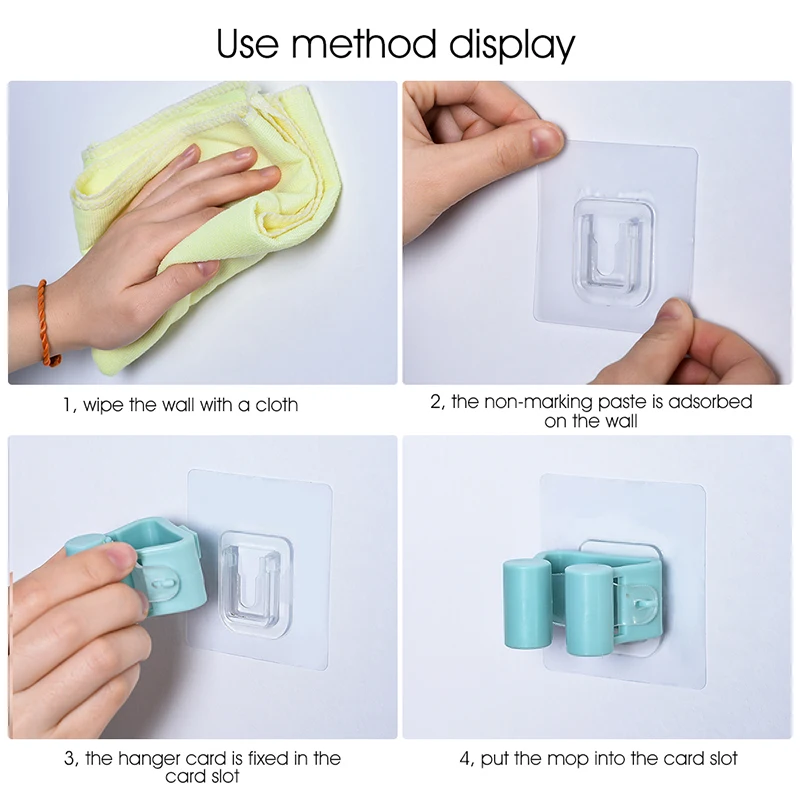 Use method display

1, wipe the wall with a cloth

2, the non-marking paste is adsorbed on the wall

3, the hanger card is fixed in the card slot

4, put the mop into the card slot