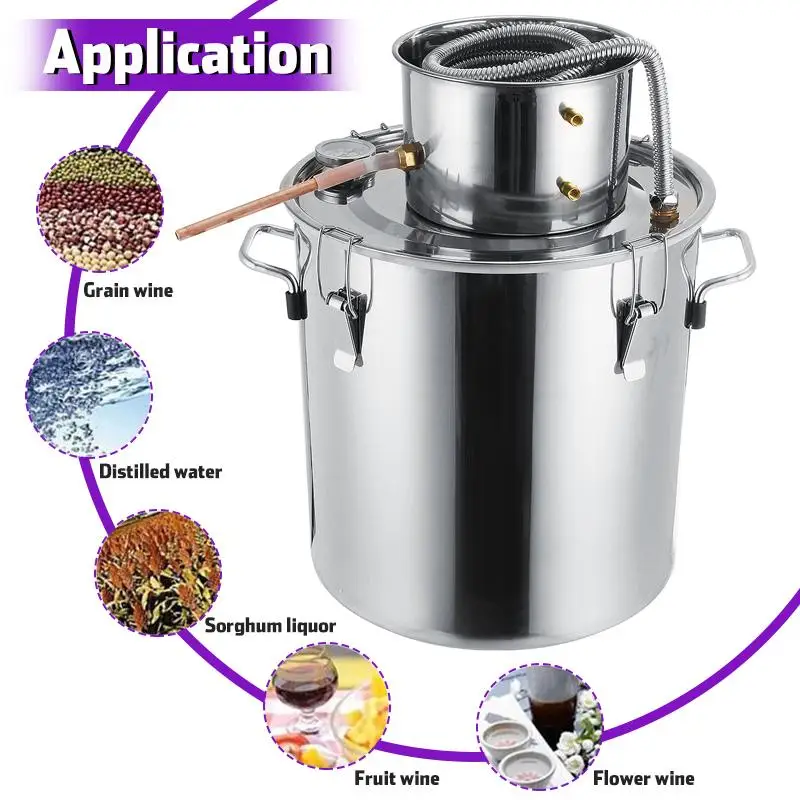 Application

Grain wine

Distilled water

Sorghum liquor

Fruit wine

Flower wine