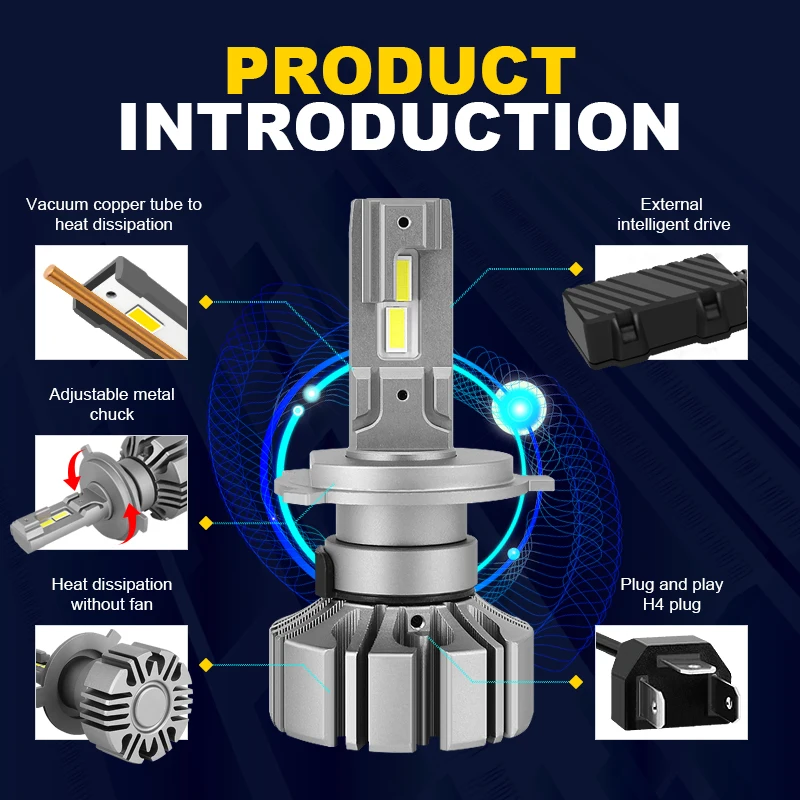 PRODUCT INTRODUCTION

Vacuum copper tube to heat dissipation

Adjustable metal chuck

Heat dissipation without fan

External intelligent drive

Plug and play H4 plug