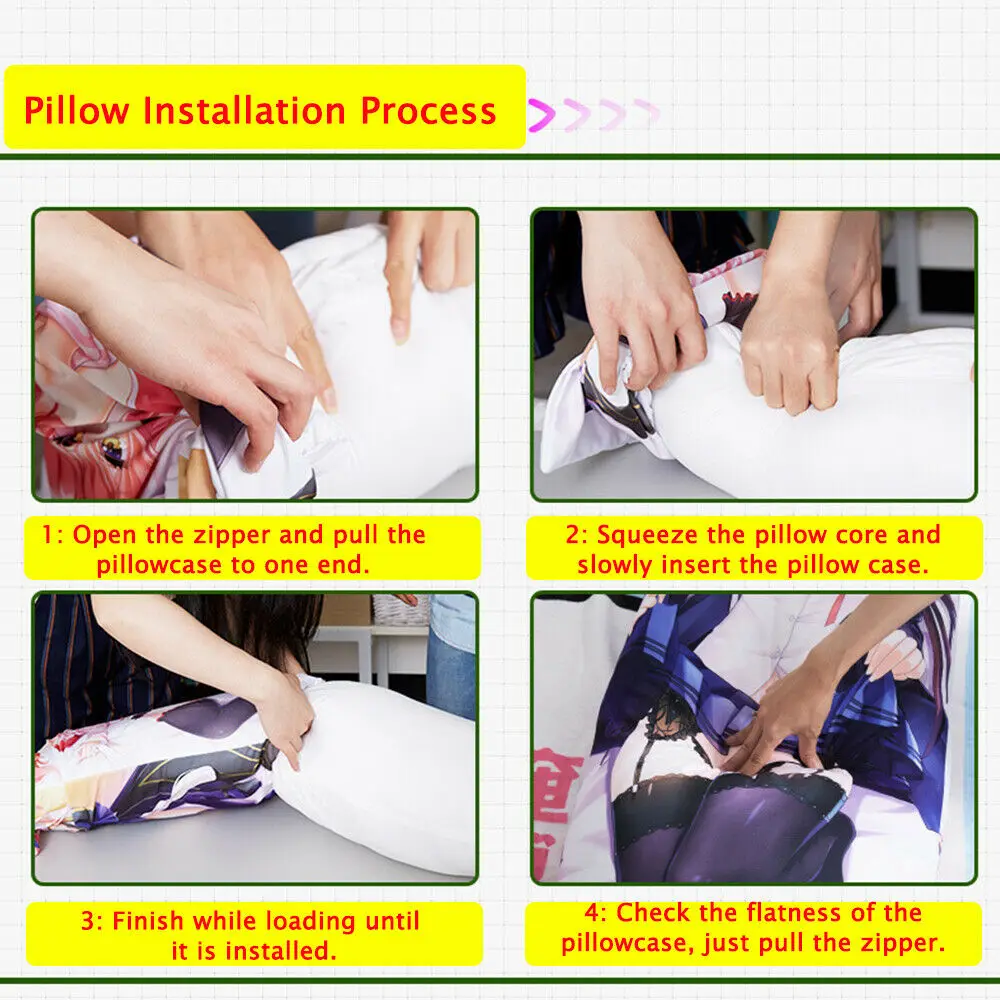 Pillow Installation Process

1: Open the zipper and pull the pillowcase to one end.

2: Squeeze the pillow core and slowly insert the pillow case.

3: Finish while loading until it is installed.

4: Check the flatness of the pillowcase, just pull the zipper.