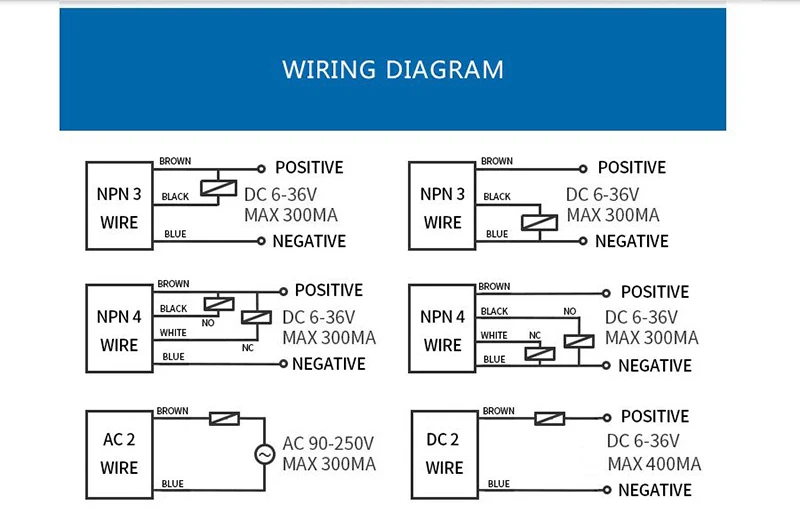 WIRING DIAGRAM

NPN 3 WIRE
BROWN
BLACK
BLUE
POSITIVE
DC 6-36V
MAX 300MA
NEGATIVE

NPN 3 WIRE
BROWN
BLACK
BLUE
POSITIVE
DC 6-36V
MAX 300MA
NEGATIVE

NPN 4 WIRE
BROWN
BLACK
NO
WHITE
NC
BLUE
POSITIVE
DC 6-36V
MAX 300MA
NEGATIVE

NPN 4 WIRE
BROWN
BLACK
NO
WHITE
NC
BLUE
POSITIVE
DC 6-36V
MAX 300MA
NEGATIVE

AC 2 WIRE
BROWN
BLUE
AC 90-250V
MAX 300MA

DC 2 WIRE
BROWN
BLUE
POSITIVE
DC 6-36V
MAX 400MA
NEGATIVE