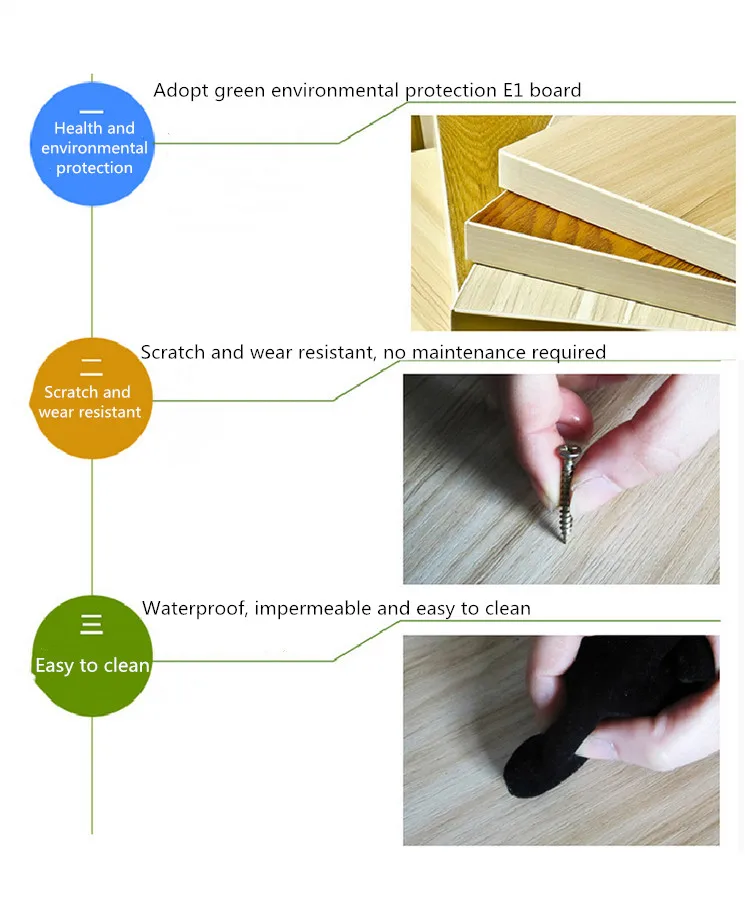 一
Health and environmental protection

Adopt green environmental protection E1 board

二
Scratch and wear resistant

Scratch and wear resistant, no maintenance required

三
Easy to clean

Waterproof, impermeable and easy to clean