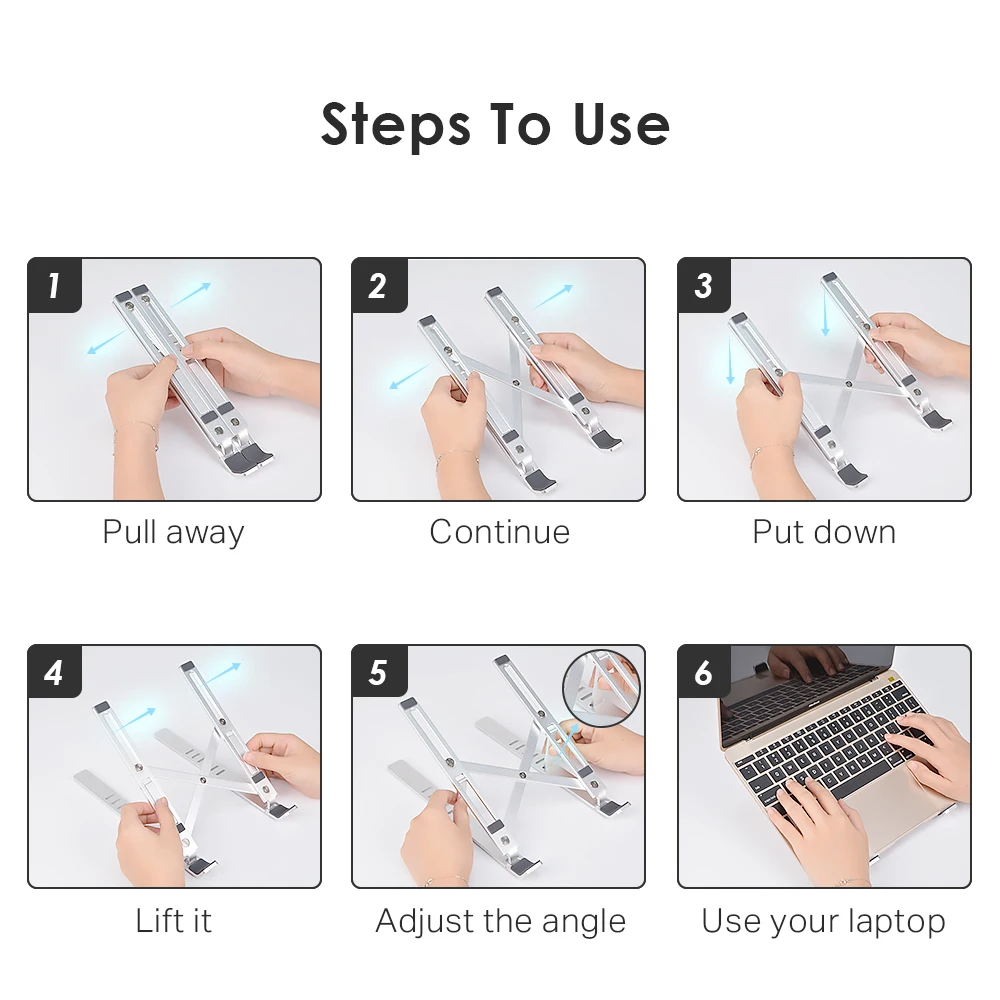 Steps To Use

1
Pull away

2
Continue

3
Put down

4
Lift it

5
Adjust the angle

6
Use your laptop