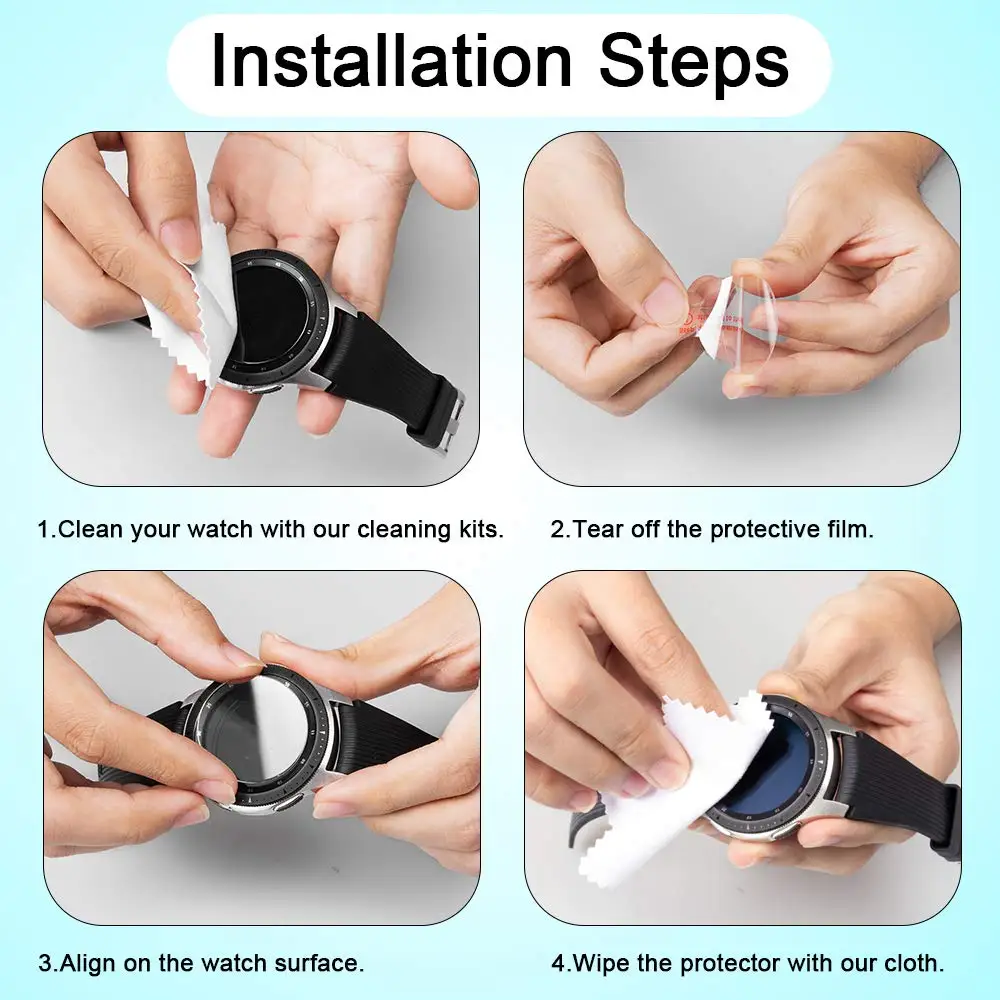 Installation Steps

1.Clean your watch with our cleaning kits.

2.Tear off the protective film.

3.Align on the watch surface.

4.Wipe the protector with our cloth.