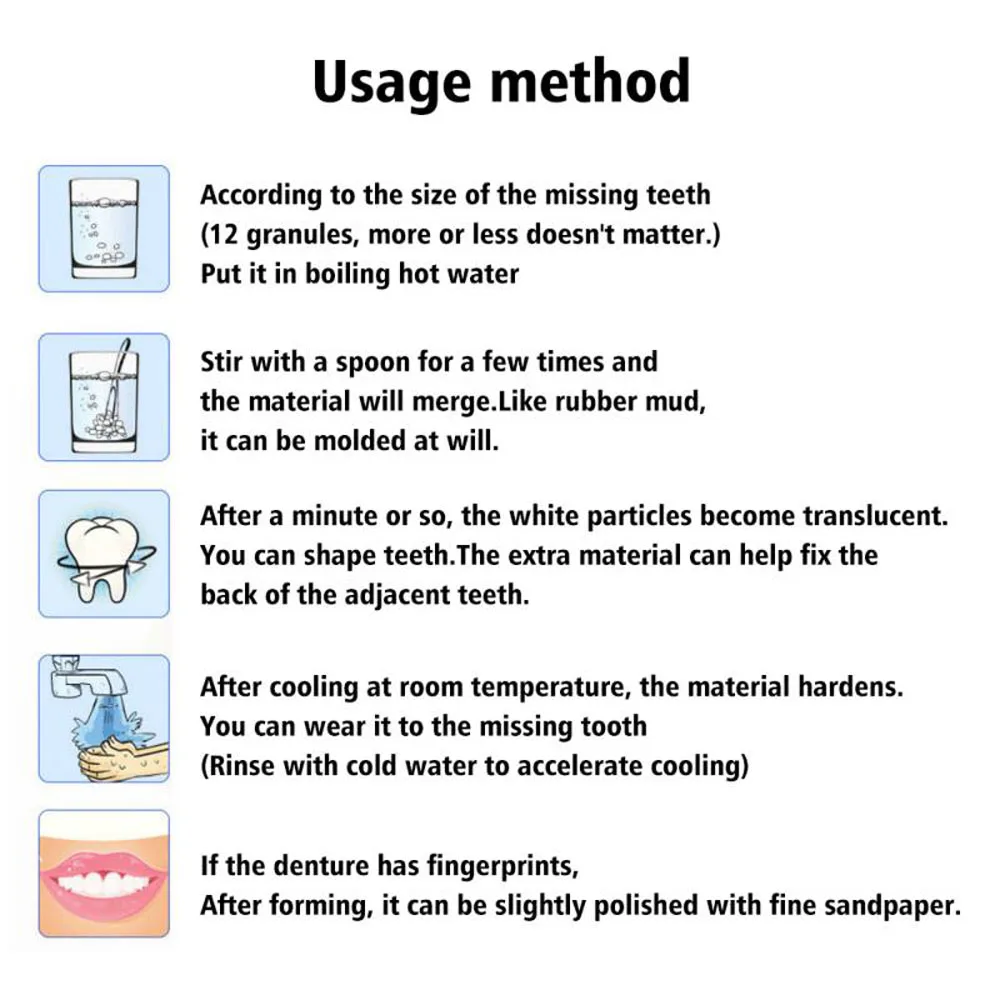 Usage method

According to the size of the missing teeth
(12 granules, more or less doesn't matter.)
Put it in boiling hot water

Stir with a spoon for a few times and
the material will merge.Like rubber mud,
it can be molded at will.

After a minute or so, the white particles become translucent.
You can shape teeth.The extra material can help fix the
back of the adjacent teeth.

After cooling at room temperature, the material hardens.
You can wear it to the missing tooth
(Rinse with cold water to accelerate cooling)

If the denture has fingerprints,
After forming, it can be slightly polished with fine sandpaper.