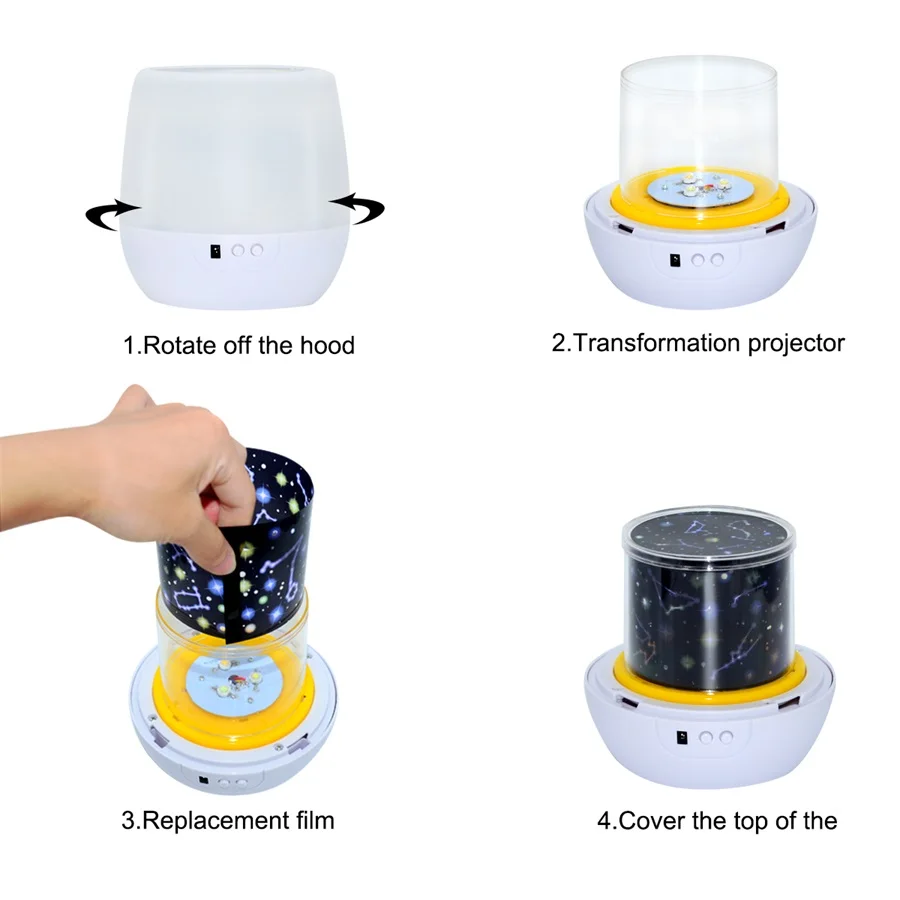 1.Rotate off the hood

2.Transformation projector

3.Replacement film

4.Cover the top of the