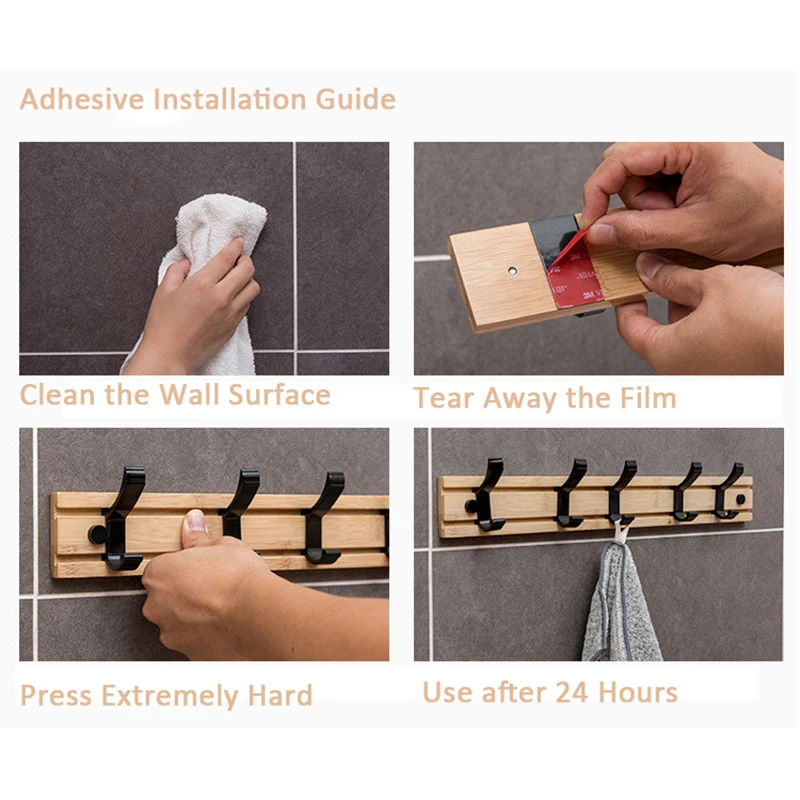 Adhesive Installation Guide

Clean the Wall Surface

Tear Away the Film

Press Extremely Hard

Use after 24 Hours