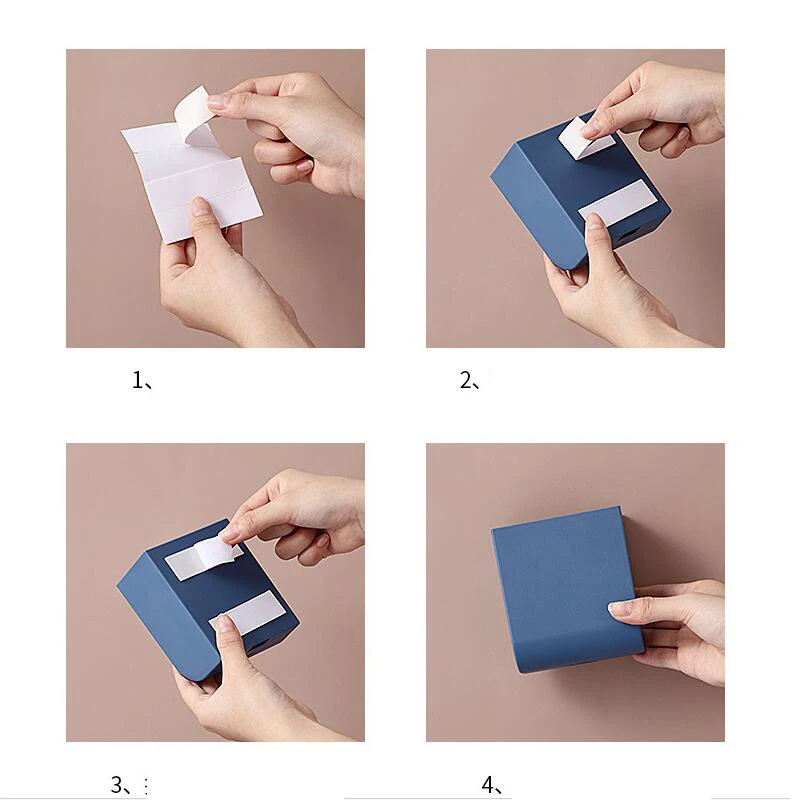 1、

2、

3、

4、