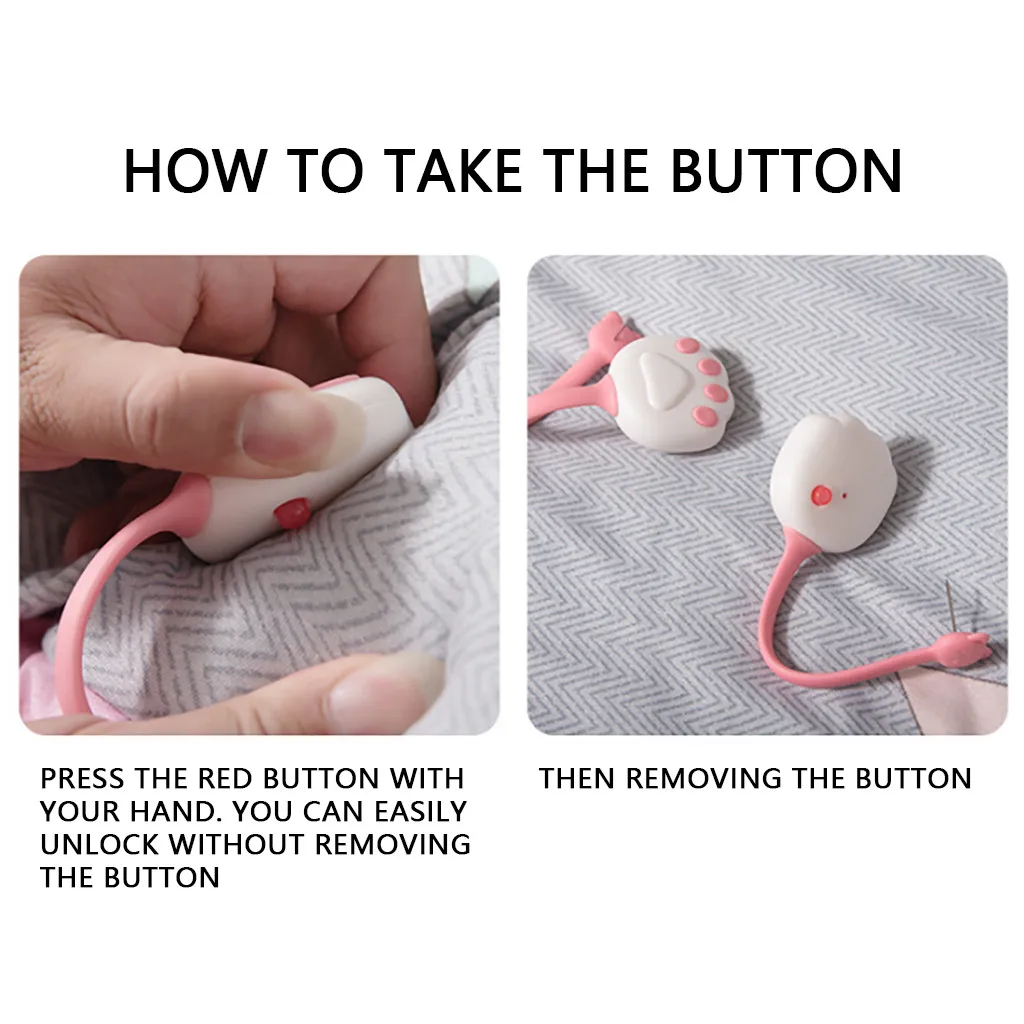 HOW TO TAKE THE BUTTON

PRESS THE RED BUTTON WITH YOUR HAND. YOU CAN EASILY UNLOCK WITHOUT REMOVING THE BUTTON

THEN REMOVING THE BUTTON