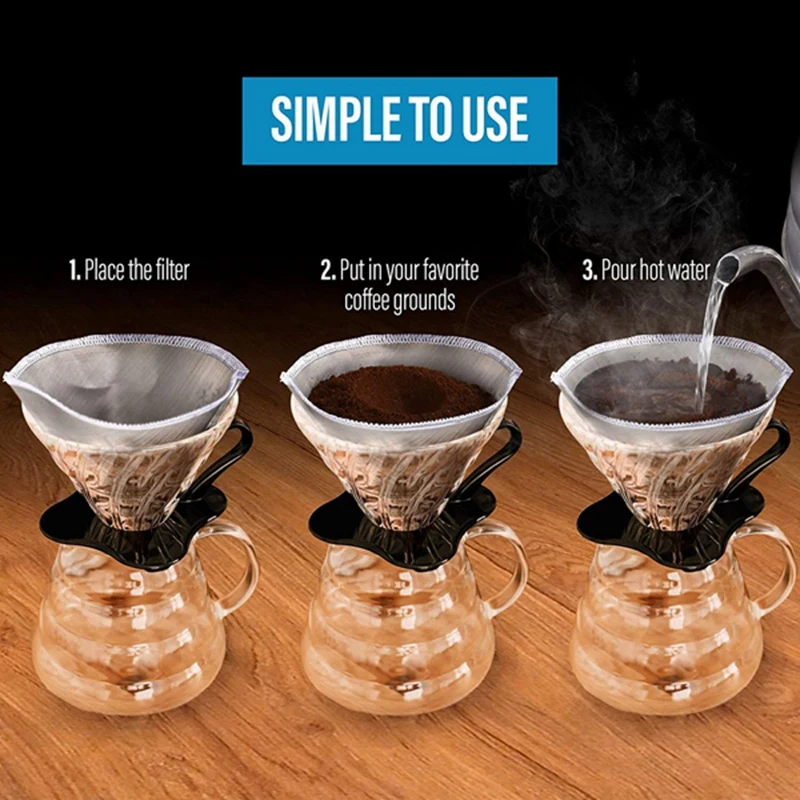 SIMPLE TO USE

1. Place the filter

2. Put in your favorite coffee grounds

3. Pour hot water