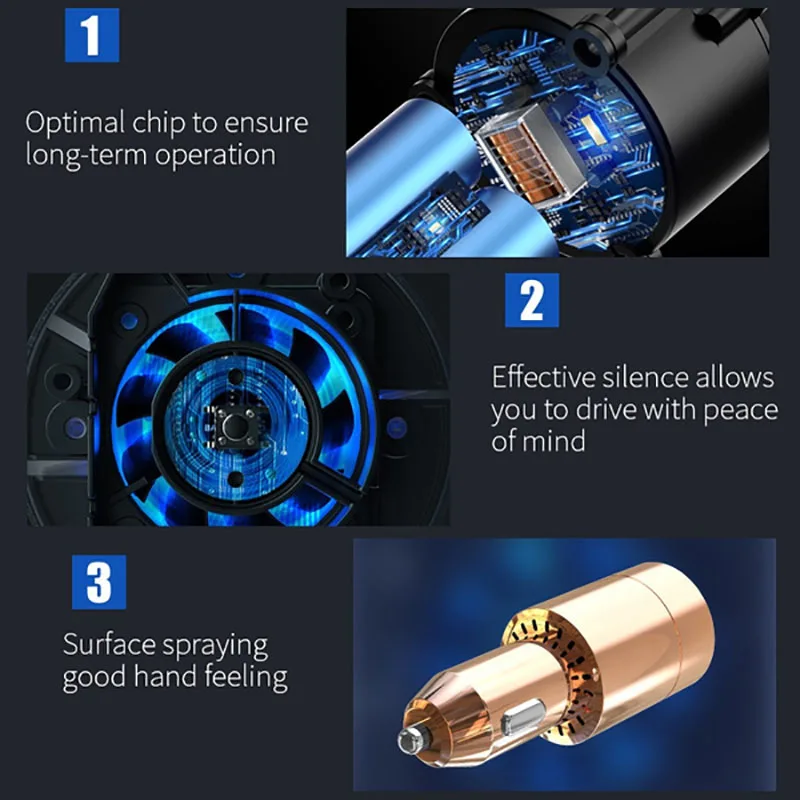 1

Optimal chip to ensure long-term operation

2

Effective silence allows you to drive with peace of mind

3

Surface spraying good hand feeling