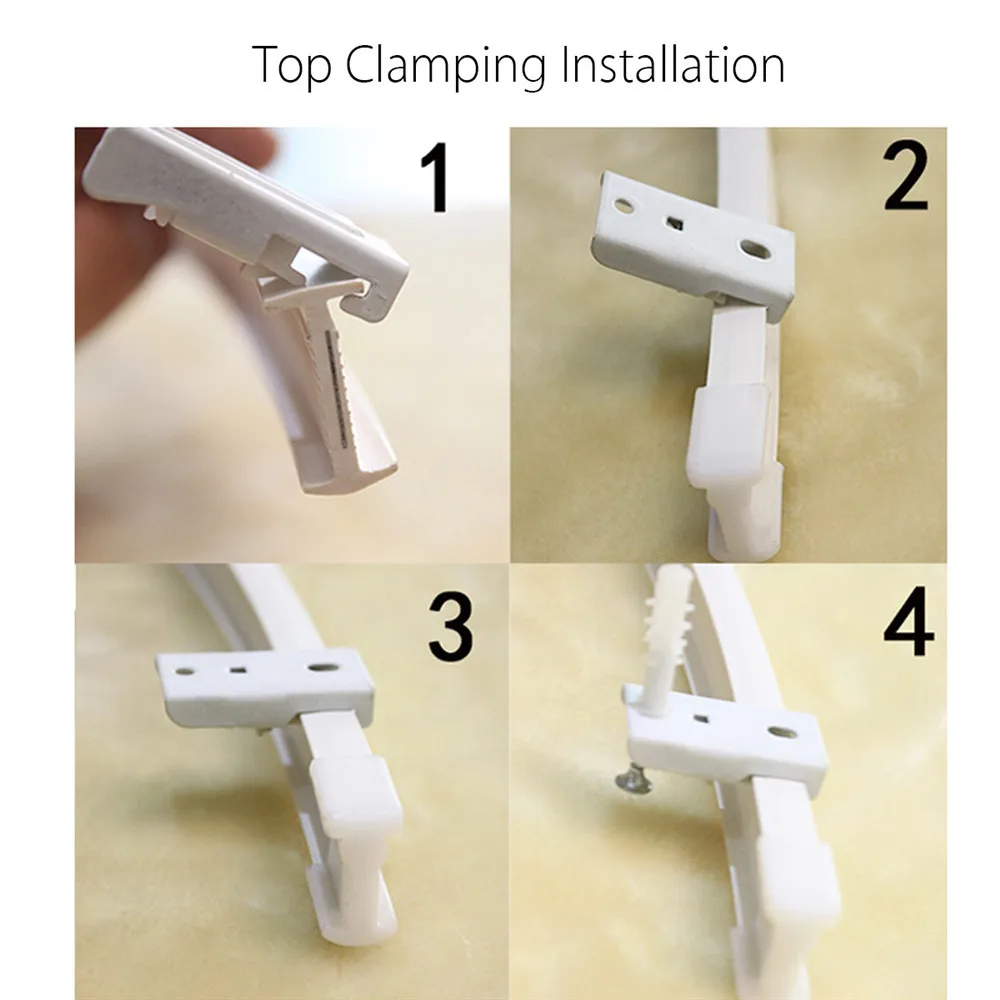 Top Clamping Installation

1

2

3

4