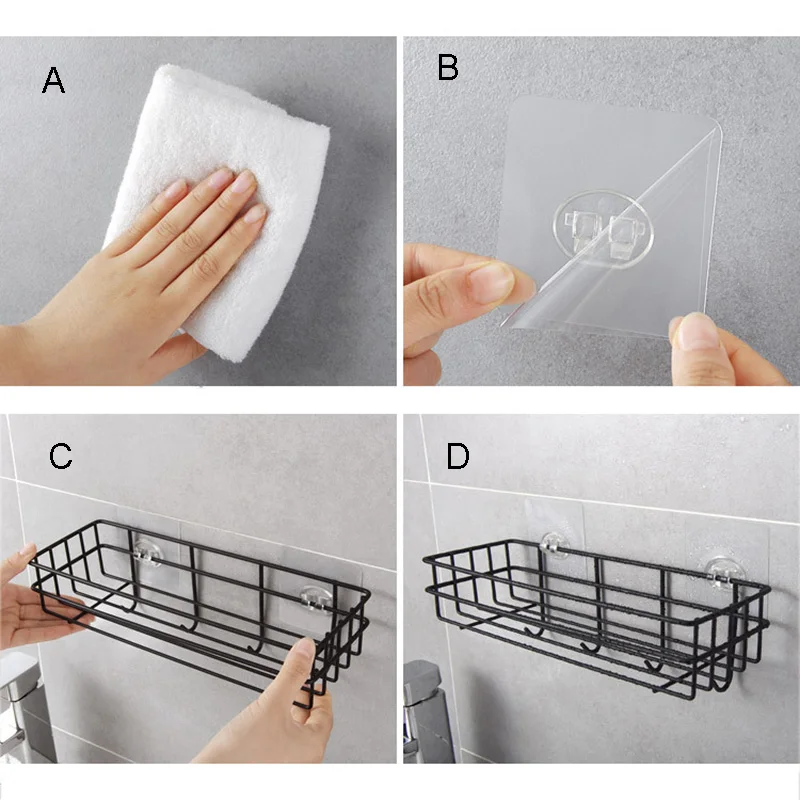 A

B

C

D