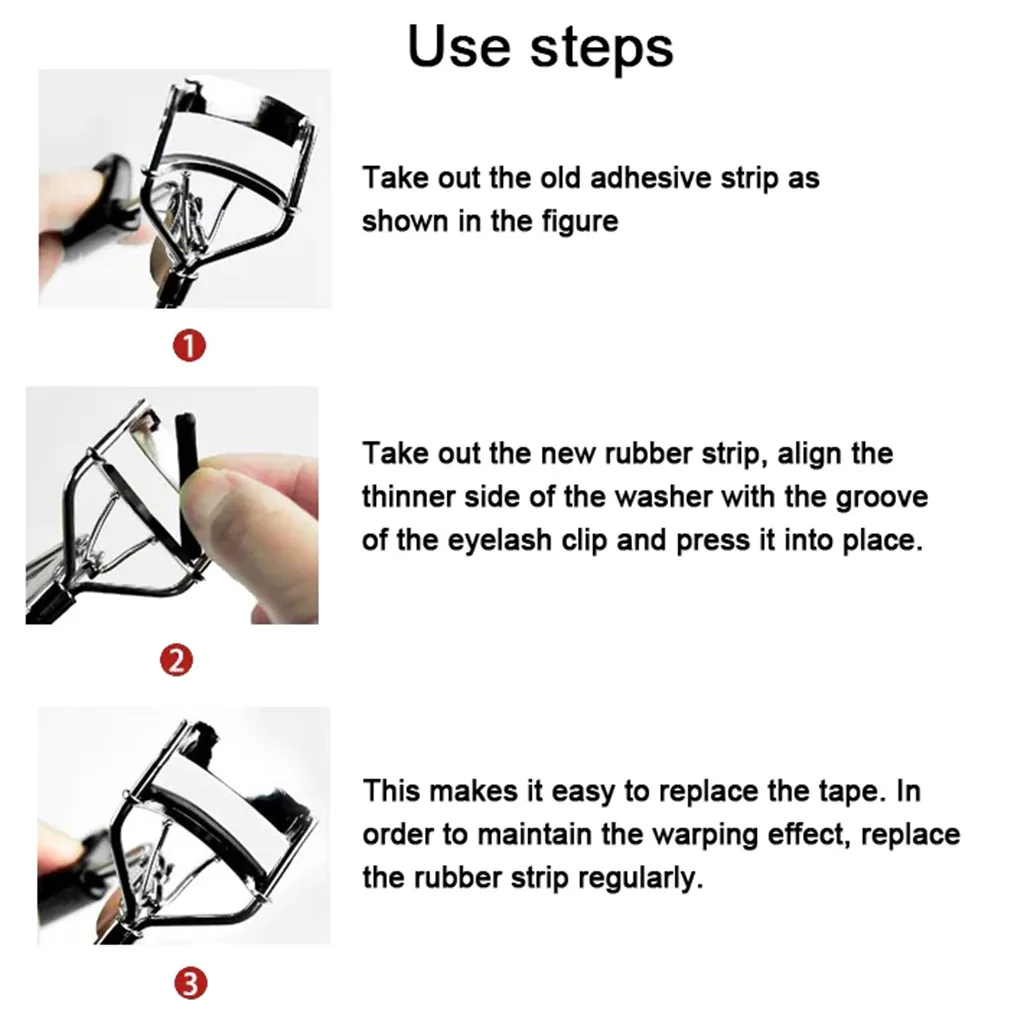 Use steps

Take out the old adhesive strip as shown in the figure

1

Take out the new rubber strip, align the thinner side of the washer with the groove of the eyelash clip and press it into place.

2

This makes it easy to replace the tape. In order to maintain the warping effect, replace the rubber strip regularly.

3