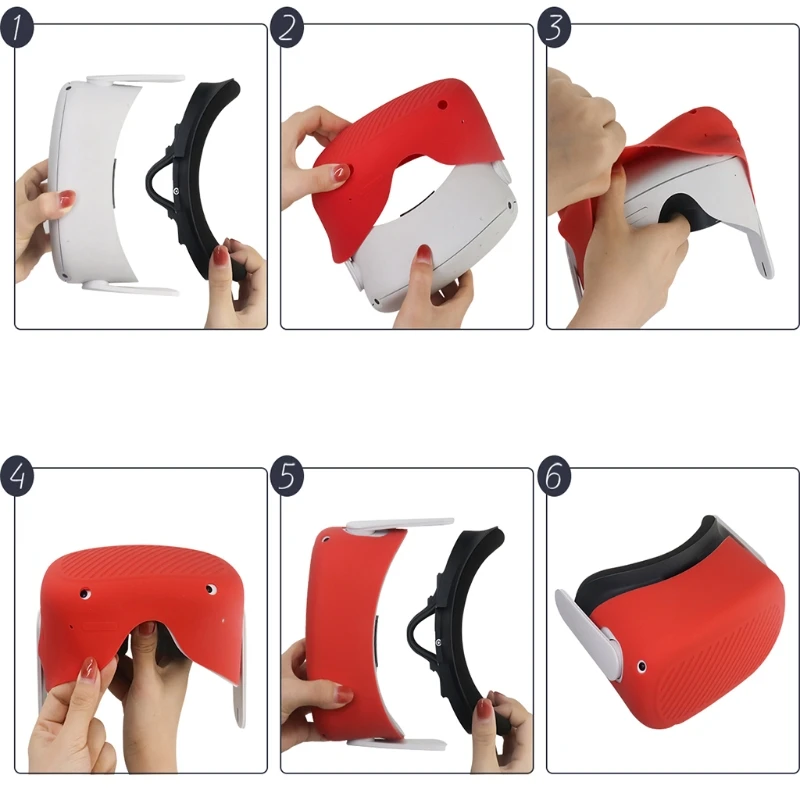 1

2

3

4

5

6