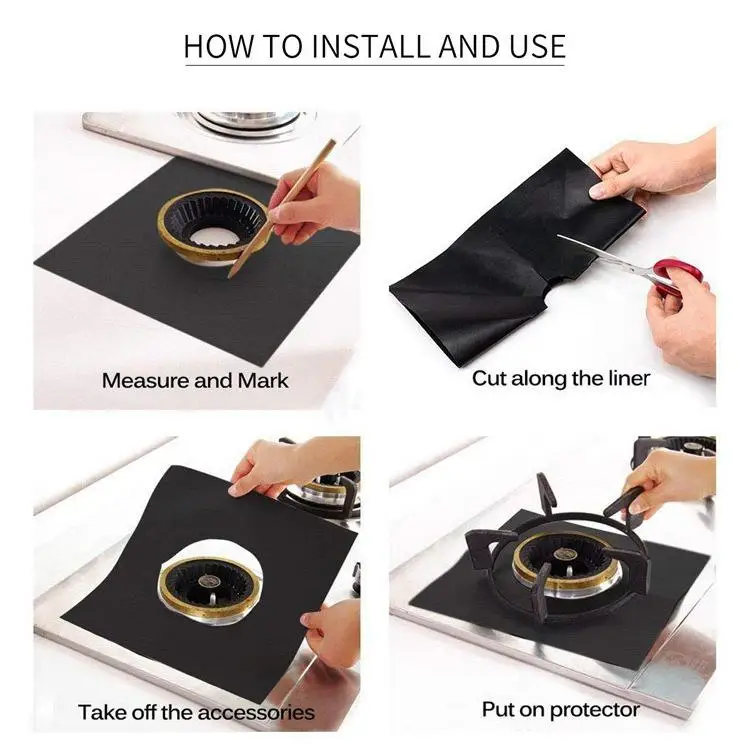 HOW TO INSTALL AND USE

Measure and Mark

Cut along the liner

Take off the accessories

Put on protector